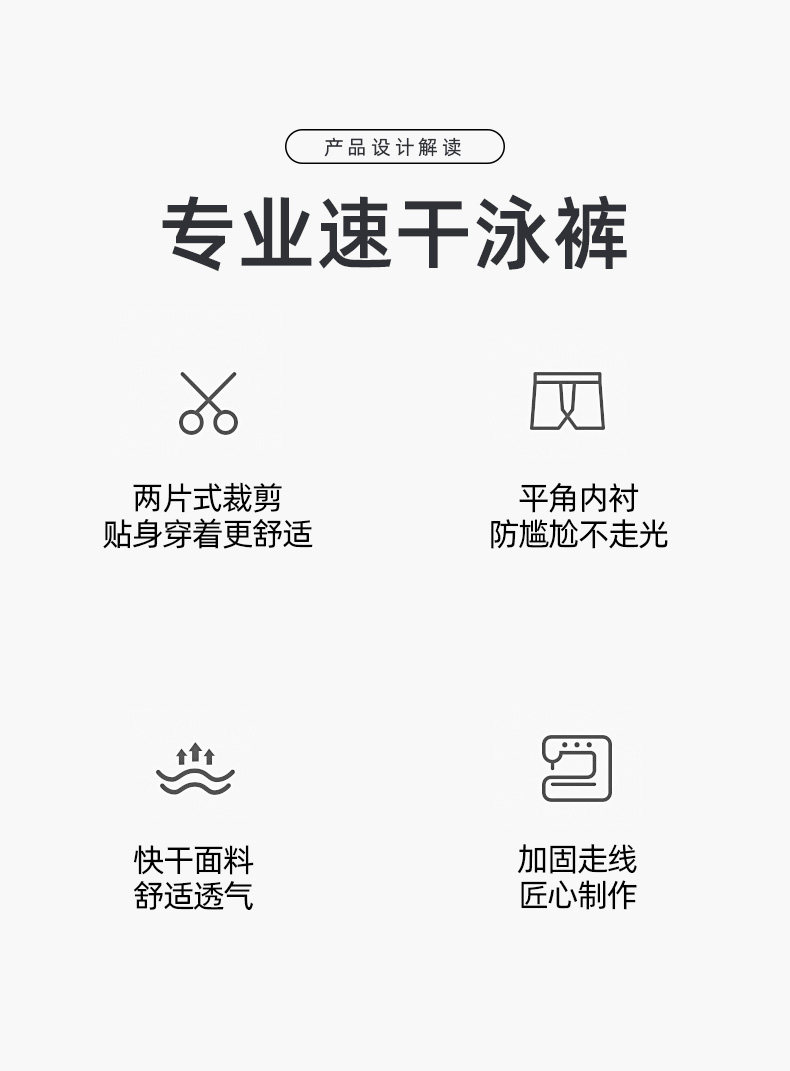 产品设计解读

专业速干泳裤

两片式裁剪
贴身穿着更舒适

平角内衬
防尴尬不走光

快干面料
舒适透气

加固走线
匠心制作