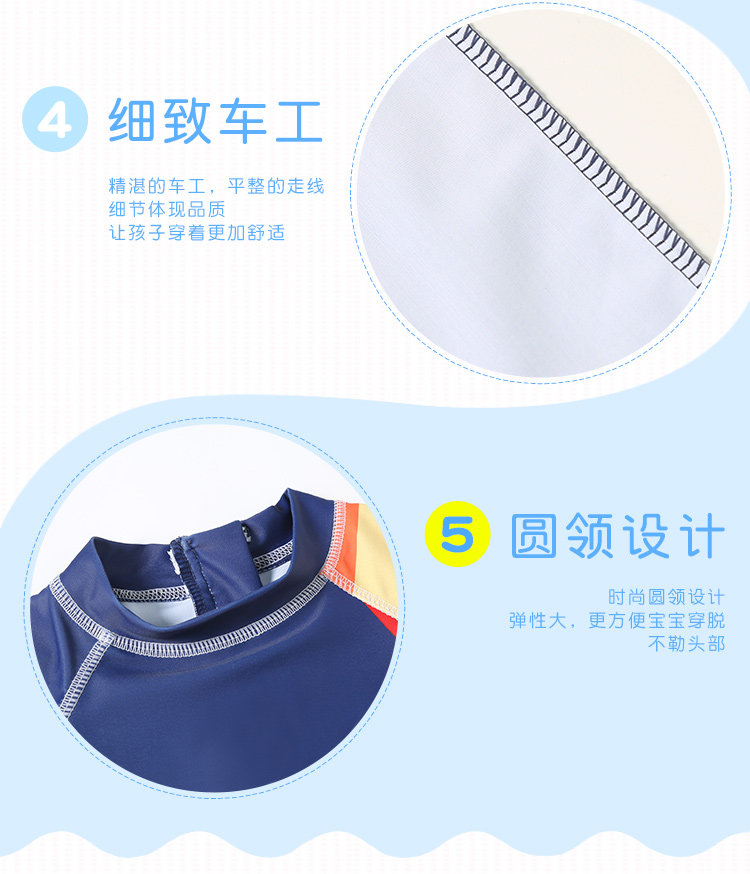 4 细致车工

精湛的车工，平整的走线
细节体现品质
让孩子穿着更加舒适

5 圆领设计

时尚圆领设计
弹性大，更方便宝宝穿脱
不勒头部