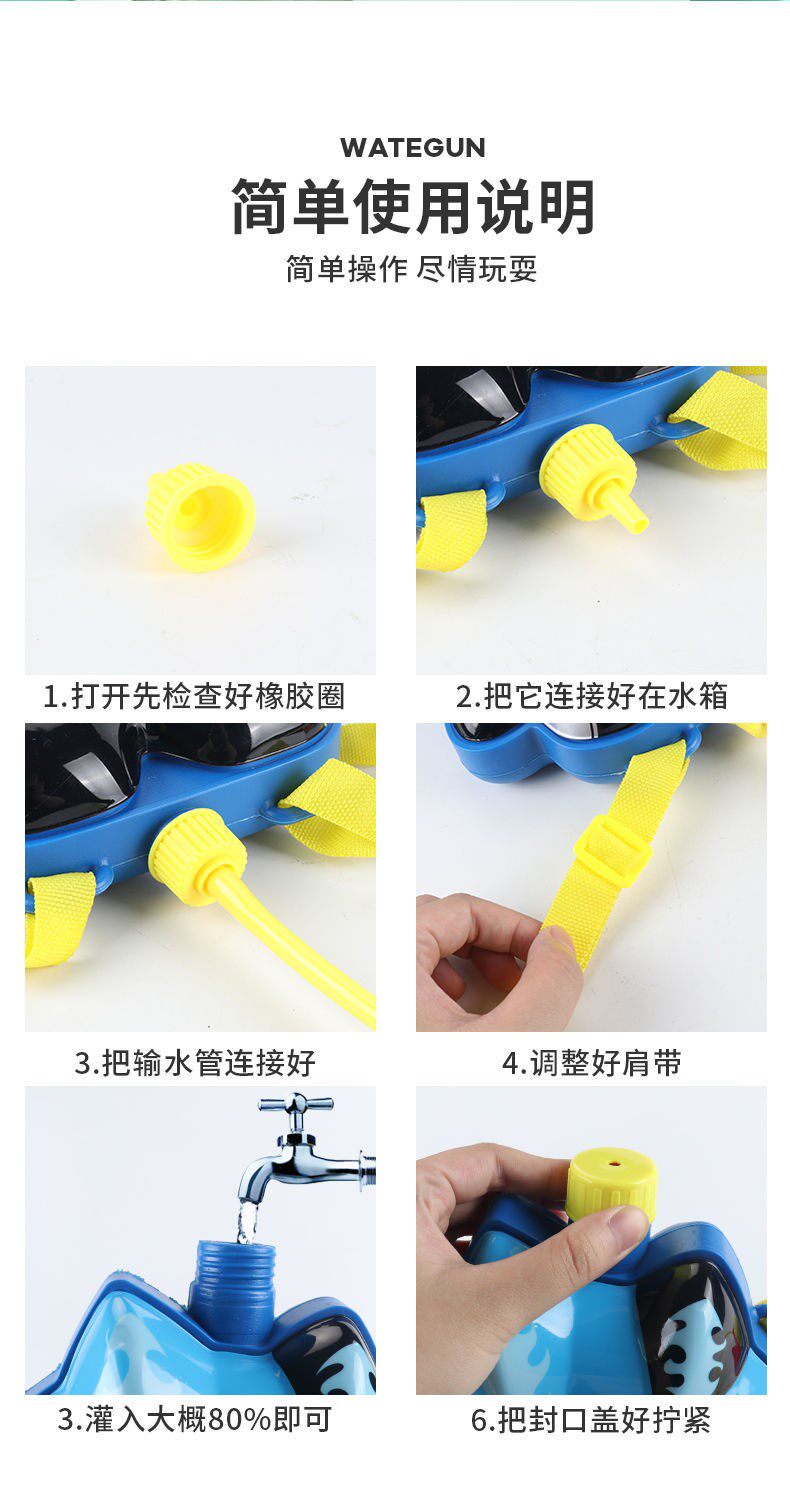 WATEGUN

简单使用说明

简单操作 尽情玩耍

1.打开先检查好橡胶圈

2.把它连接好在水箱

3.把输水管连接好

4.调整好肩带

3.灌入大概80%即可

6.把封口盖好拧紧