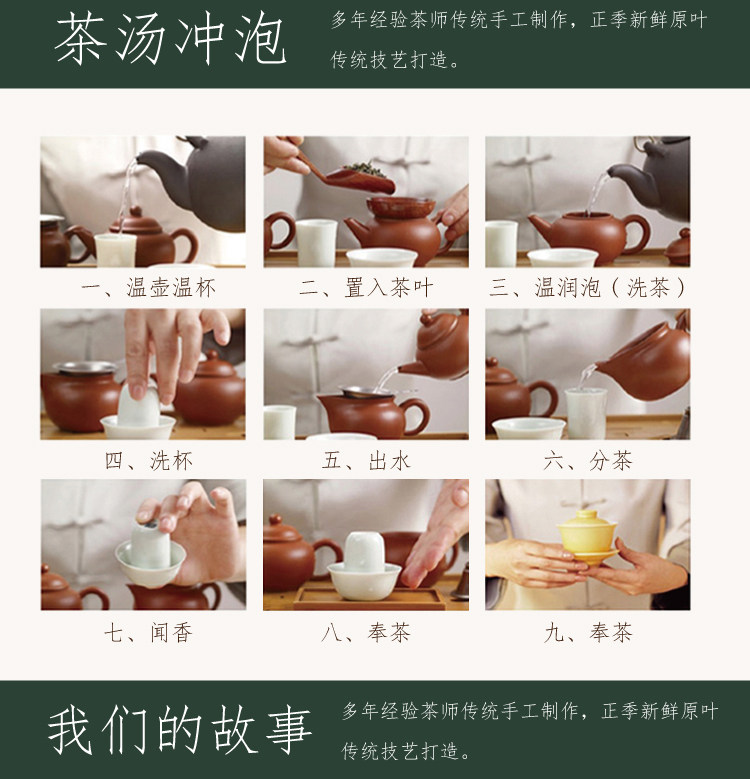 茶汤冲泡

多年经验茶师传统手工制作，正季新鲜原叶传统技艺打造。

一、温壶温杯

二、置入茶叶

三、温润泡（洗茶）

四、洗杯

五、出水

六、分茶

七、闻香

八、奉茶

九、奉茶

我们的故事

多年经验茶师传统手工制作，正季新鲜原叶传统技艺打造。