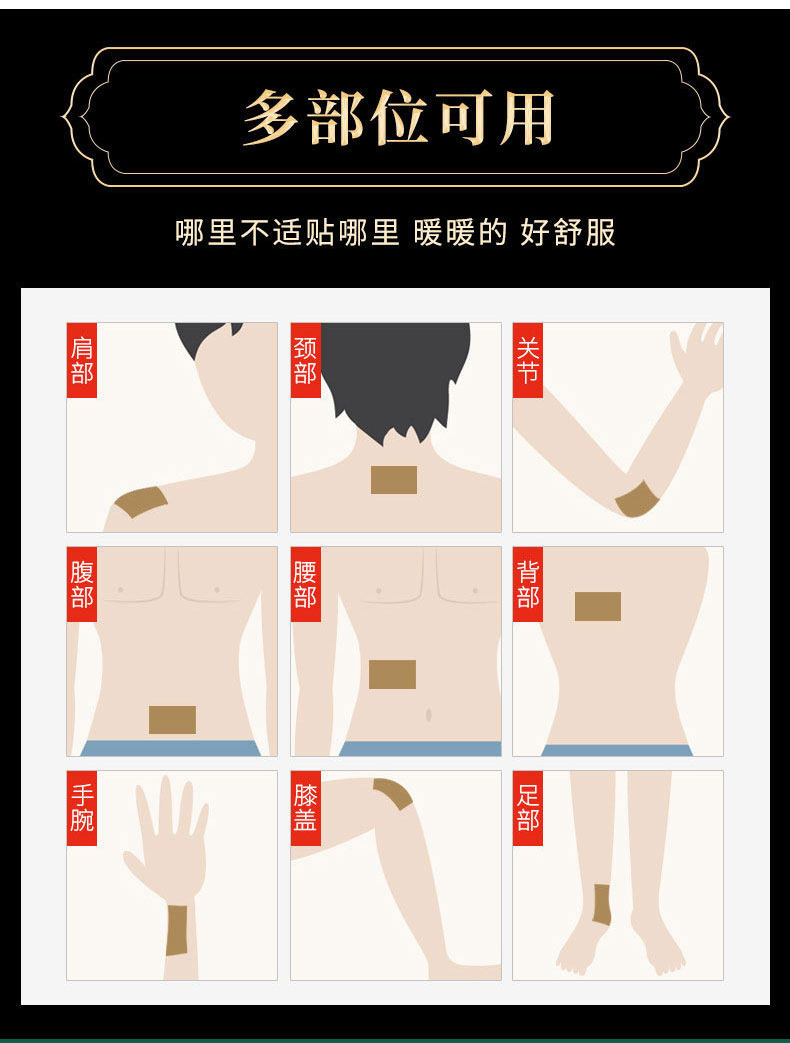 多部位可用

哪里不适贴哪里 暖暖的 好舒服

肩部

颈部

关节

腹部

腰部

背部

手腕

膝盖

足部