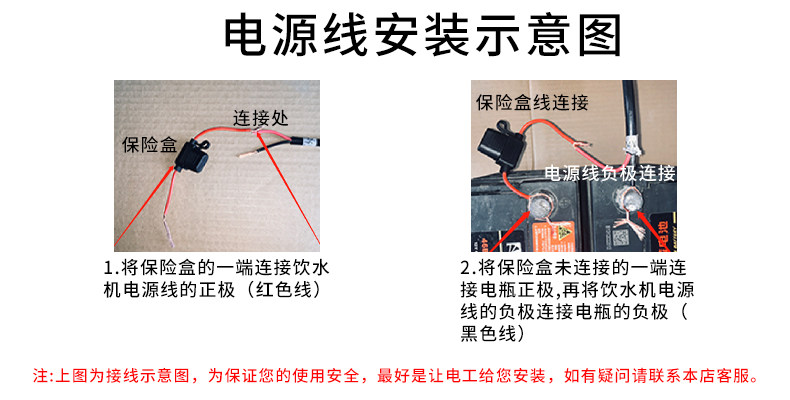 电源线安装示意图

连接处

保险盒

1.将保险盒的一端连接饮水机电源线的正极（红色线）

保险盒线连接

电源线负极连接

2.将保险盒未连接的一端连接电瓶正极,再将饮水机电源线的负极连接电瓶的负极（黑色线）

注:上图为接线示意图，为保证您的使用安全，最好是让电工给您安装，如有疑问请联系本店客服。