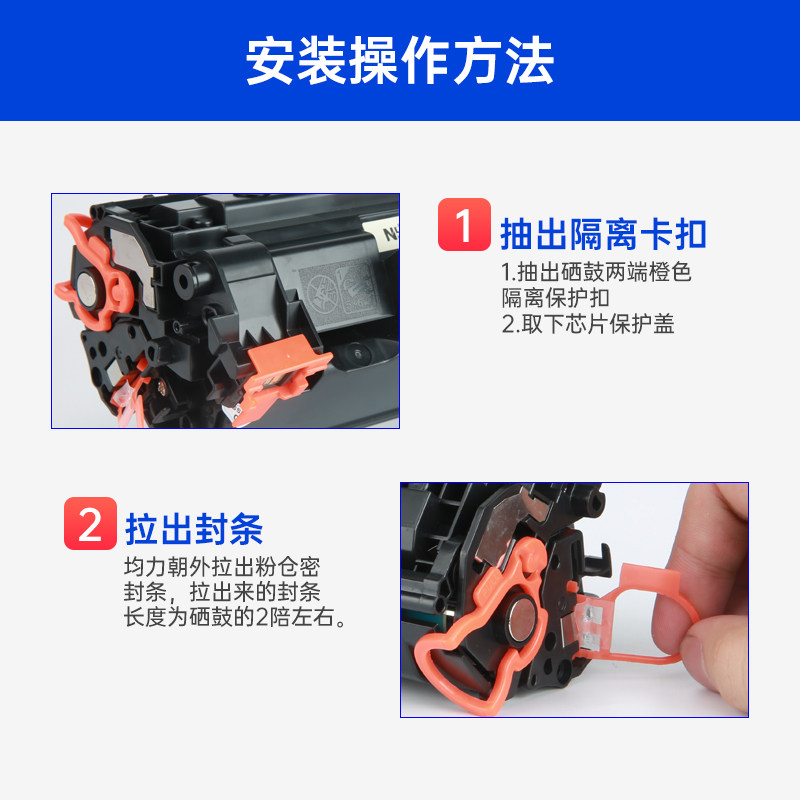 安装操作方法

1 抽出隔离卡扣

1.抽出硒鼓两端橙色隔离保护扣
2.取下芯片保护盖

2 拉出封条

均力朝外拉出粉仓密封条，拉出来的封条长度为硒鼓的2陪左右。