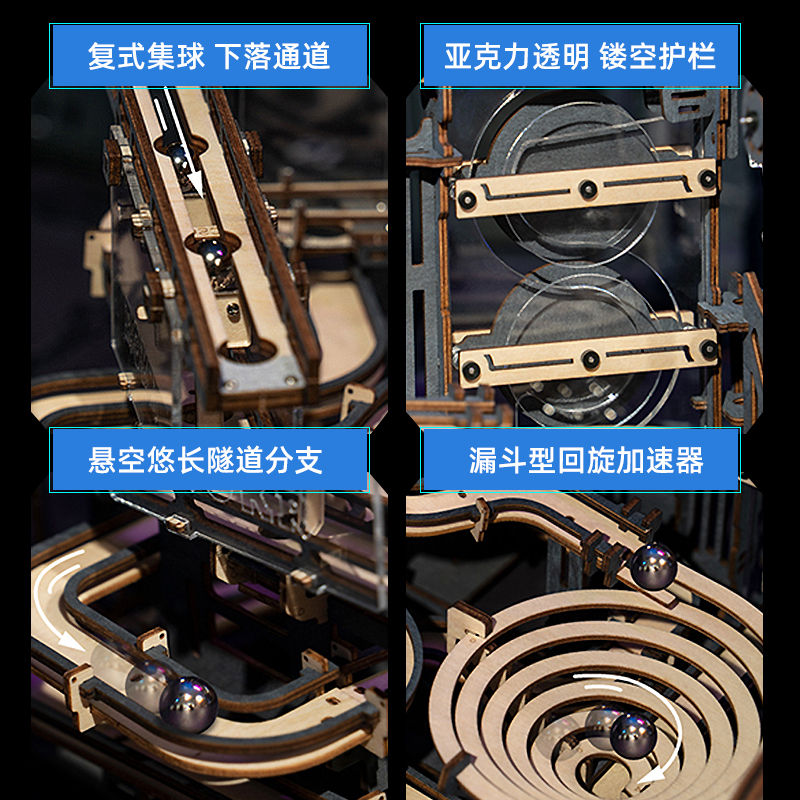 复式集球 下落通道

亚克力透明 镂空护栏

悬空悠长隧道分支

漏斗型回旋加速器