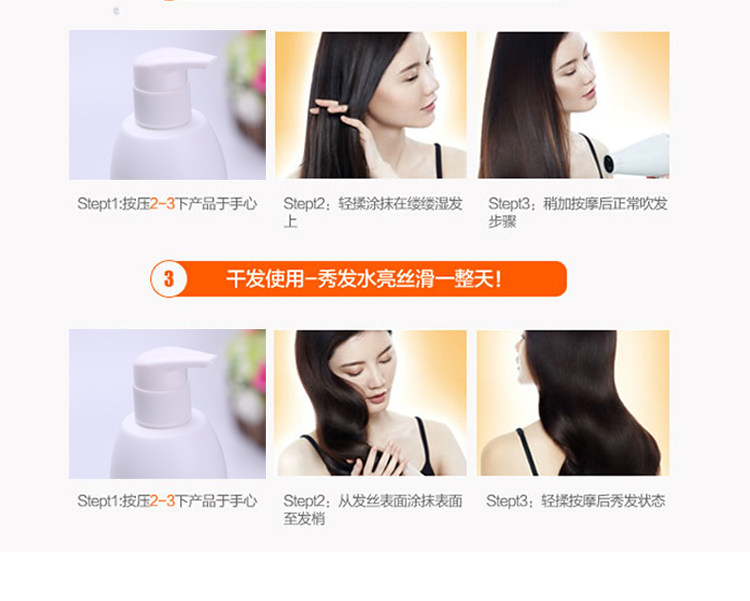 Stept1:按压2-3下产品于手心

Stept2：轻揉涂抹在缕缕湿发上

Stept3：稍加按摩后正常吹发步骤

3 干发使用-秀发水亮丝滑一整天！

Stept1:按压2-3下产品于手心

Stept2：从发丝表面涂抹表面至发梢

Stept3：轻揉按摩后秀发状态