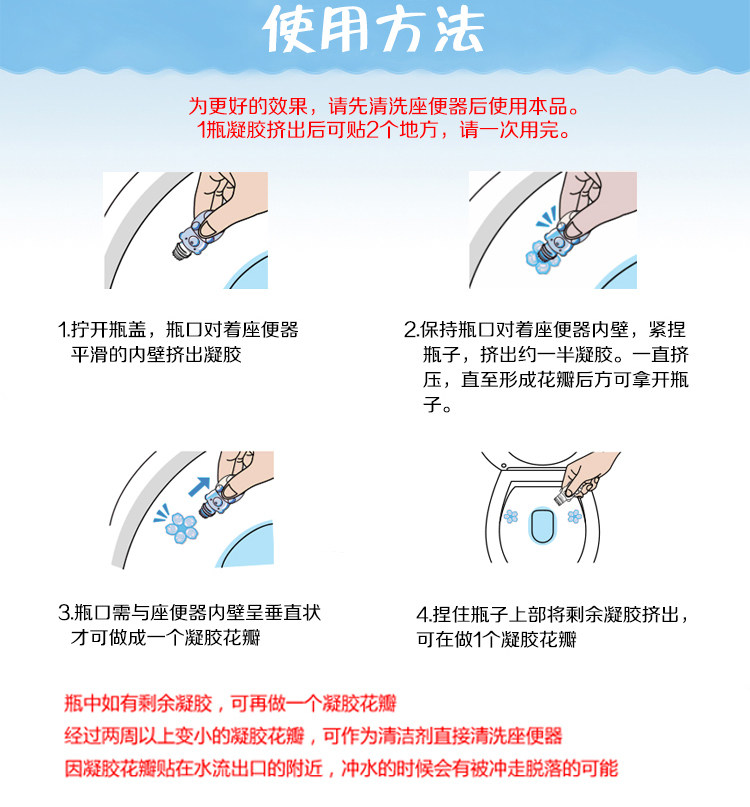 使用方法

为更好的效果，请先清洗座便器后使用本品。
1瓶凝胶挤出后可贴2个地方，请一次用完。

1.拧开瓶盖，瓶口对着座便器平滑的内壁挤出凝胶

2.保持瓶口对着座便器内壁，紧捏瓶子，挤出约一半凝胶。一直挤压，直至形成花瓣后方可拿开瓶子。

3.瓶口需与座便器内壁呈垂直状才可做成一个凝胶花瓣

4.捏住瓶子上部将剩余凝胶挤出，可在做1个凝胶花瓣

瓶中如有剩余凝胶，可再做一个凝胶花瓣
经过两周以上变小的凝胶花瓣，可作为清洁剂直接清洗座便器
因凝胶花瓣贴在水流出口的附近，冲水的时候会有被冲走脱落的可能