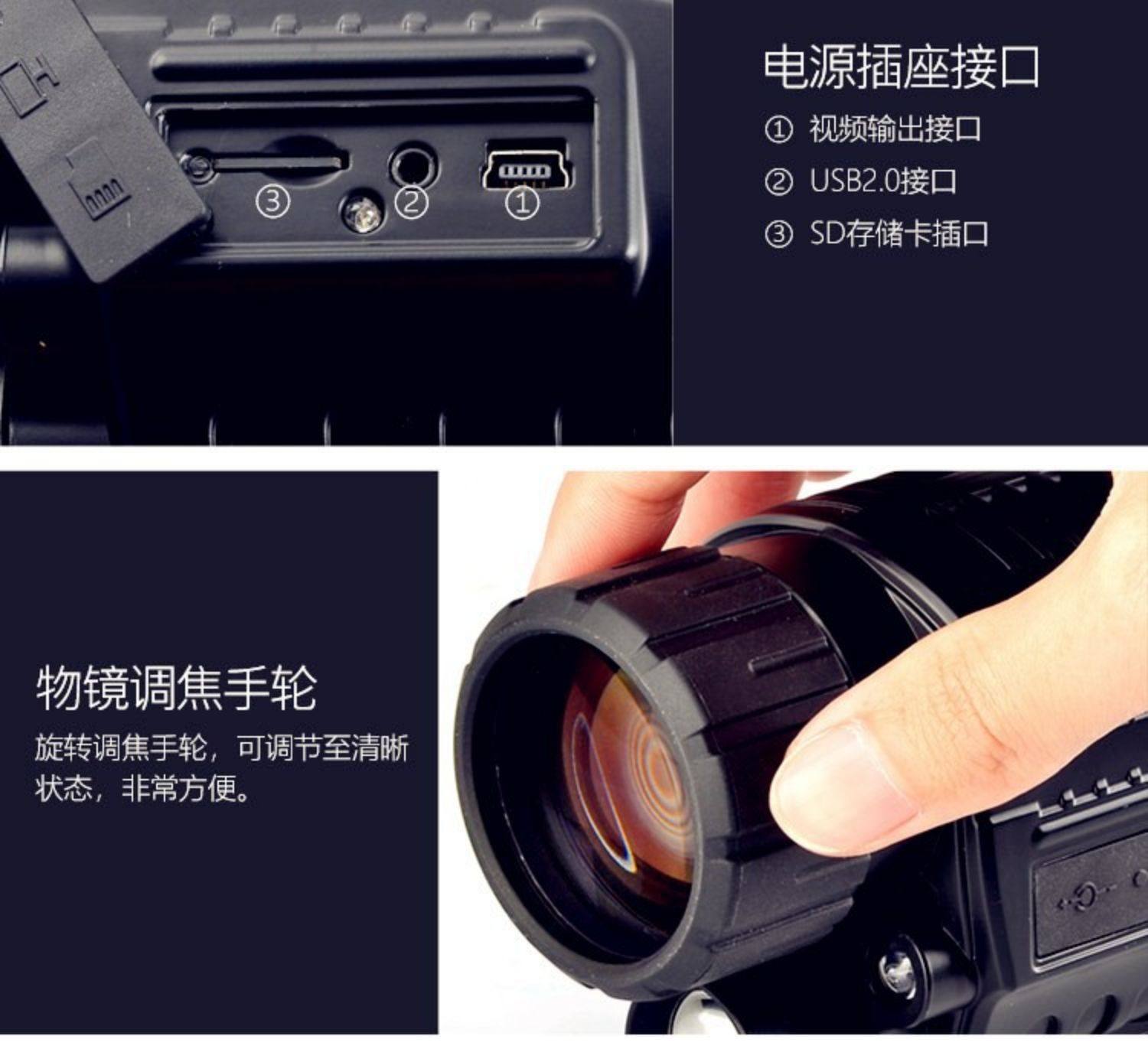 ③ ② ①

电源插座接口

① 视频输出接口

② USB2.0接口

③ SD存储卡插口

物镜调焦手轮

旋转调焦手轮，可调节至清晰状态，非常方便。