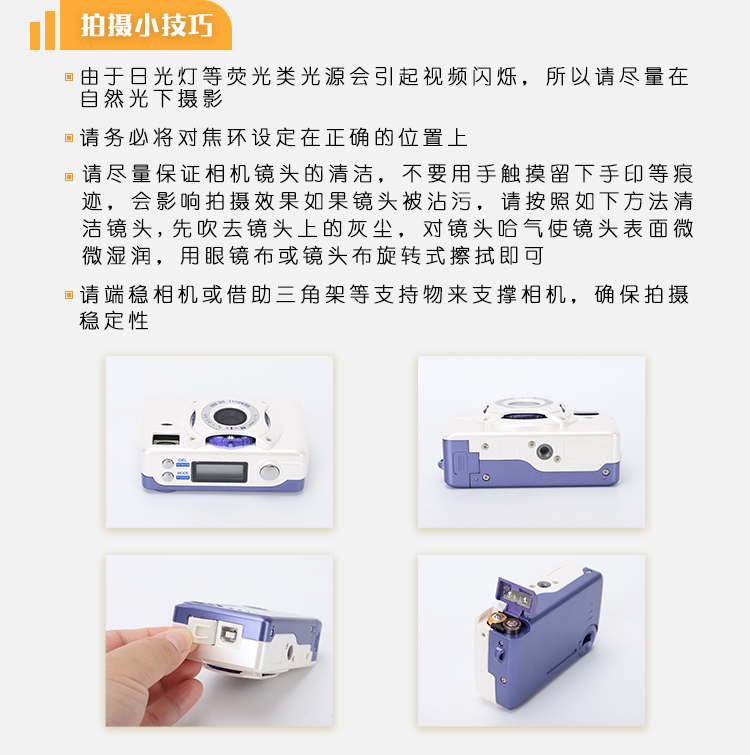 拍摄小技巧

由于日光灯等荧光类光源会引起视频闪烁，所以请尽量在自然光下摄影

请务必将对焦环设定在正确的位置上

请尽量保证相机镜头的清洁，不要用手触摸留下手印等痕迹，会影响拍摄效果如果镜头被沾污，请按照如下方法清洁镜头，先吹去镜头上的灰尘，对镜头哈气使镜头表面微微湿润，用眼镜布或镜头布旋转式擦拭即可

请端稳相机或借助三角架等支持物来支撑相机，确保拍摄稳定性

DEL
MODE