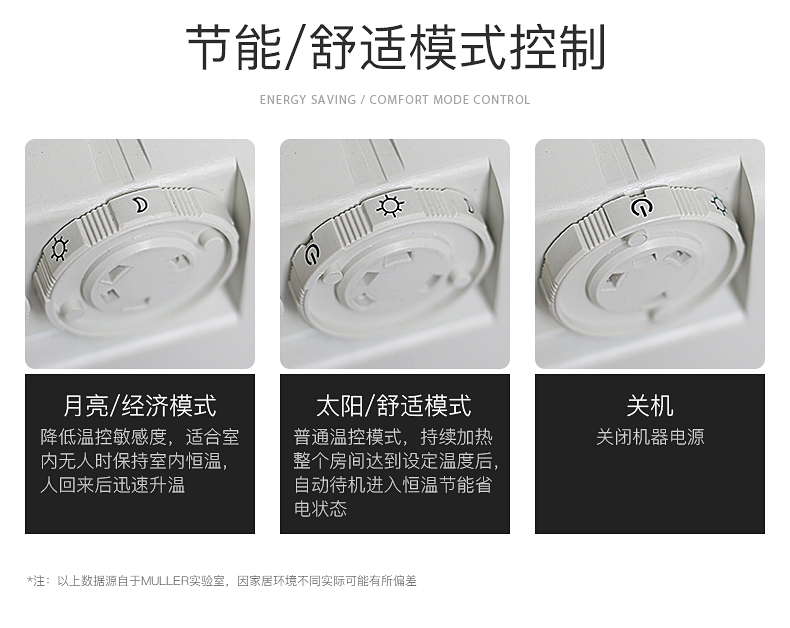 节能/舒适模式控制

ENERGY SAVING / COMFORT MODE CONTROL

月亮/经济模式
降低温控敏感度，适合室内无人时保持室内恒温，人回来后迅速升温

太阳/舒适模式
普通温控模式，持续加热整个房间达到设定温度后，自动待机进入恒温节能省电状态

关机
关闭机器电源

*注：以上数据源自于MULLER实验室，因家居环境不同实际可能有所偏差