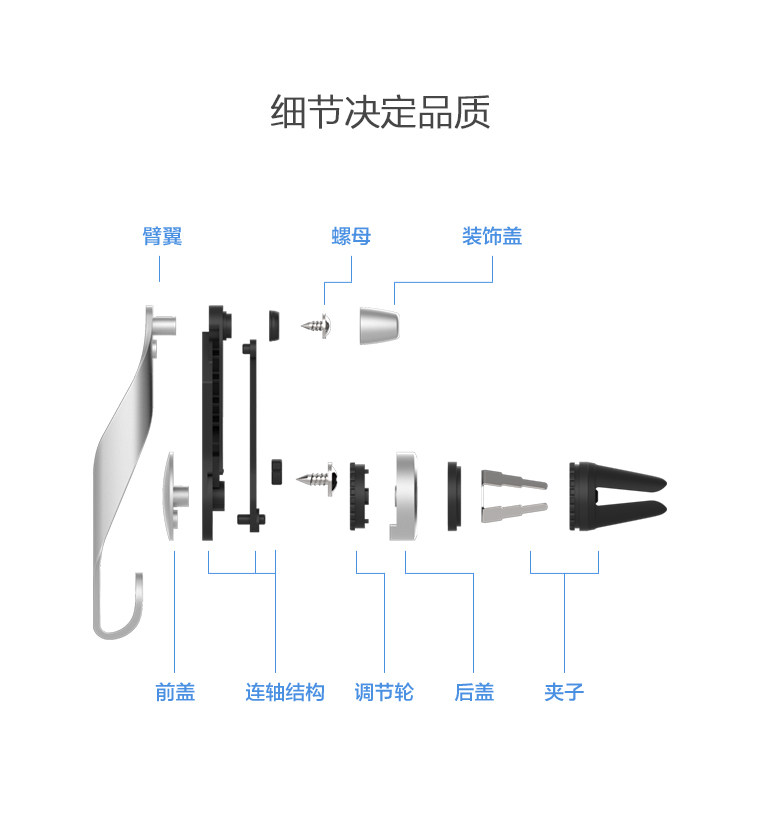 细节决定品质

臂翼

螺母

装饰盖

前盖

连轴结构

调节轮

后盖

夹子