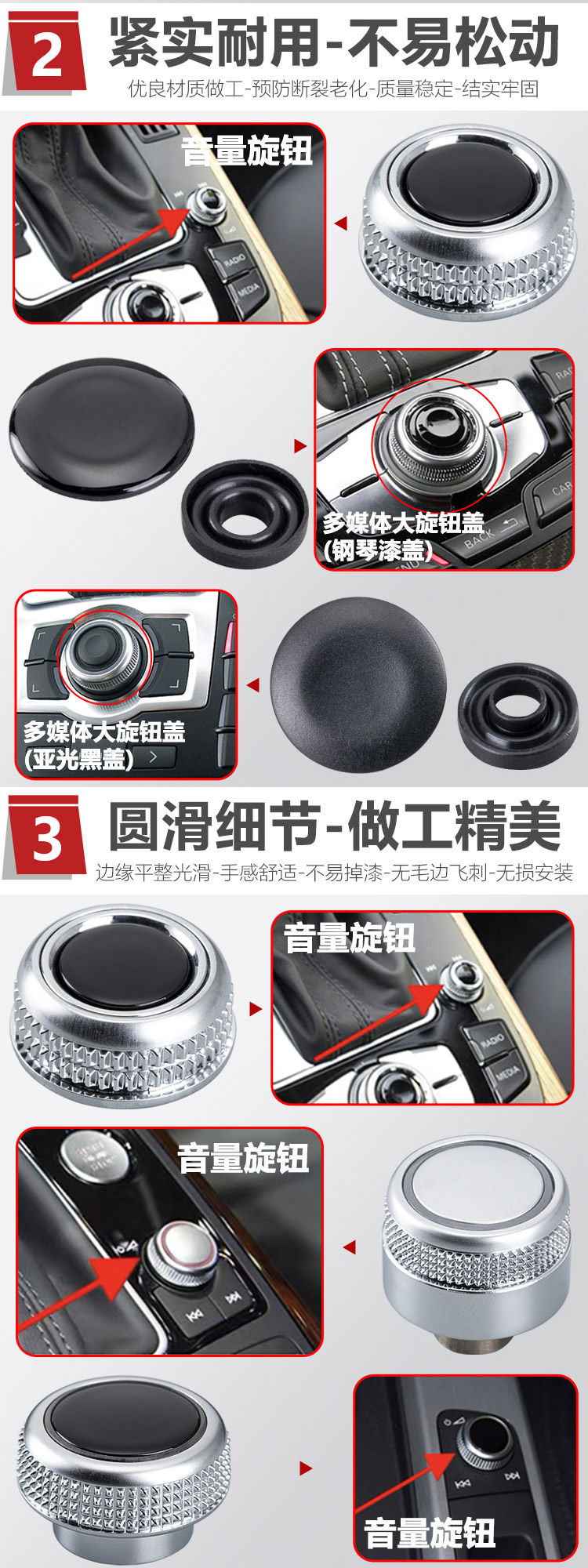 2 紧实耐用-不易松动
优良材质做工-预防断裂老化-质量稳定-结实牢固

音量旋钮
RADIO
MEDIA

多媒体大旋钮盖
(钢琴漆盖)
BACK
CAR

多媒体大旋钮盖
(亚光黑盖)

3 圆滑细节-做工精美
边缘平整光滑-手感舒适-不易掉漆-无毛边飞刺-无损安装

音量旋钮
RADIO
MEDIA

音量旋钮

音量旋钮