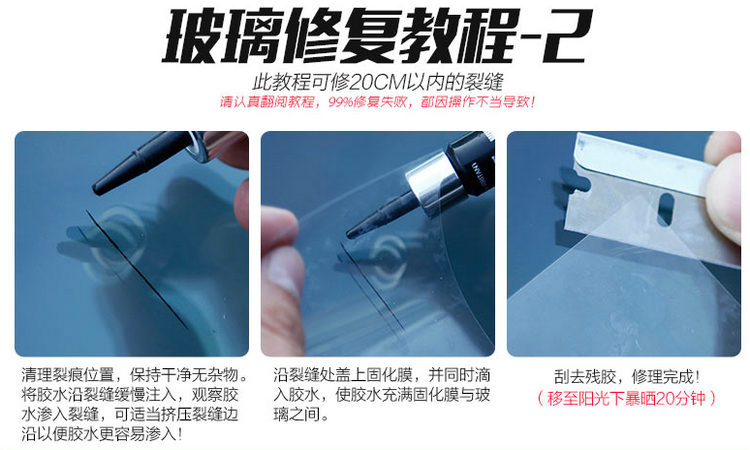 玻璃修复教程-2

此教程可修20CM以内的裂缝

请认真翻阅教程，99%修复失败，都因操作不当导致！

清理裂痕位置，保持干净无杂物。将胶水沿裂缝缓慢注入，观察胶水渗入裂缝，可适当挤压裂缝边沿以便胶水更容易渗入！

沿裂缝处盖上固化膜，并同时滴入胶水，使胶水充满固化膜与玻璃之间。

刮去残胶，修理完成！
（移至阳光下暴晒20分钟）