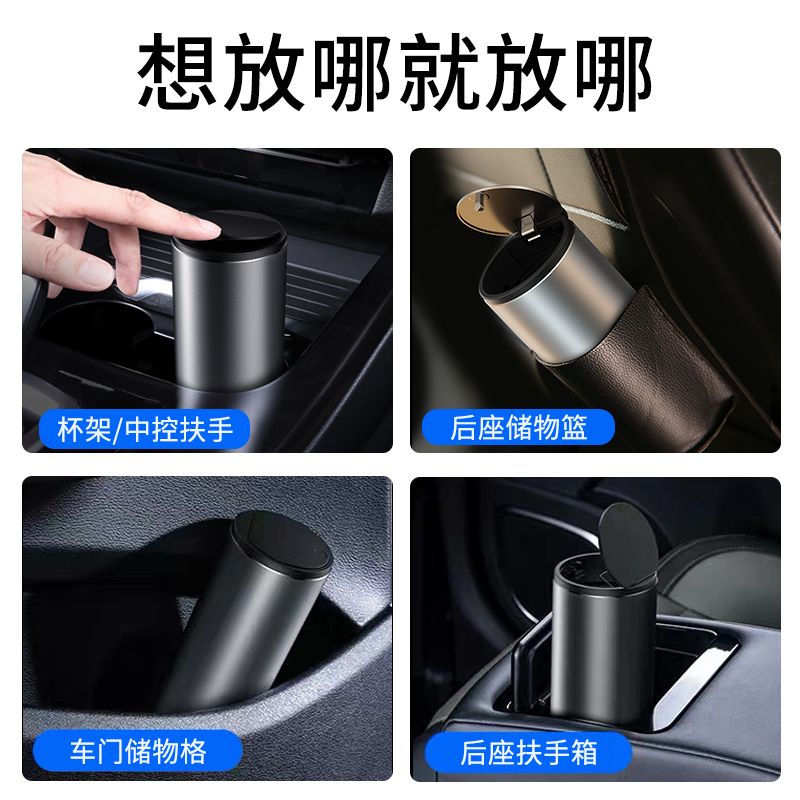 想放哪就放哪

杯架/中控扶手

后座储物篮

车门储物格

后座扶手箱