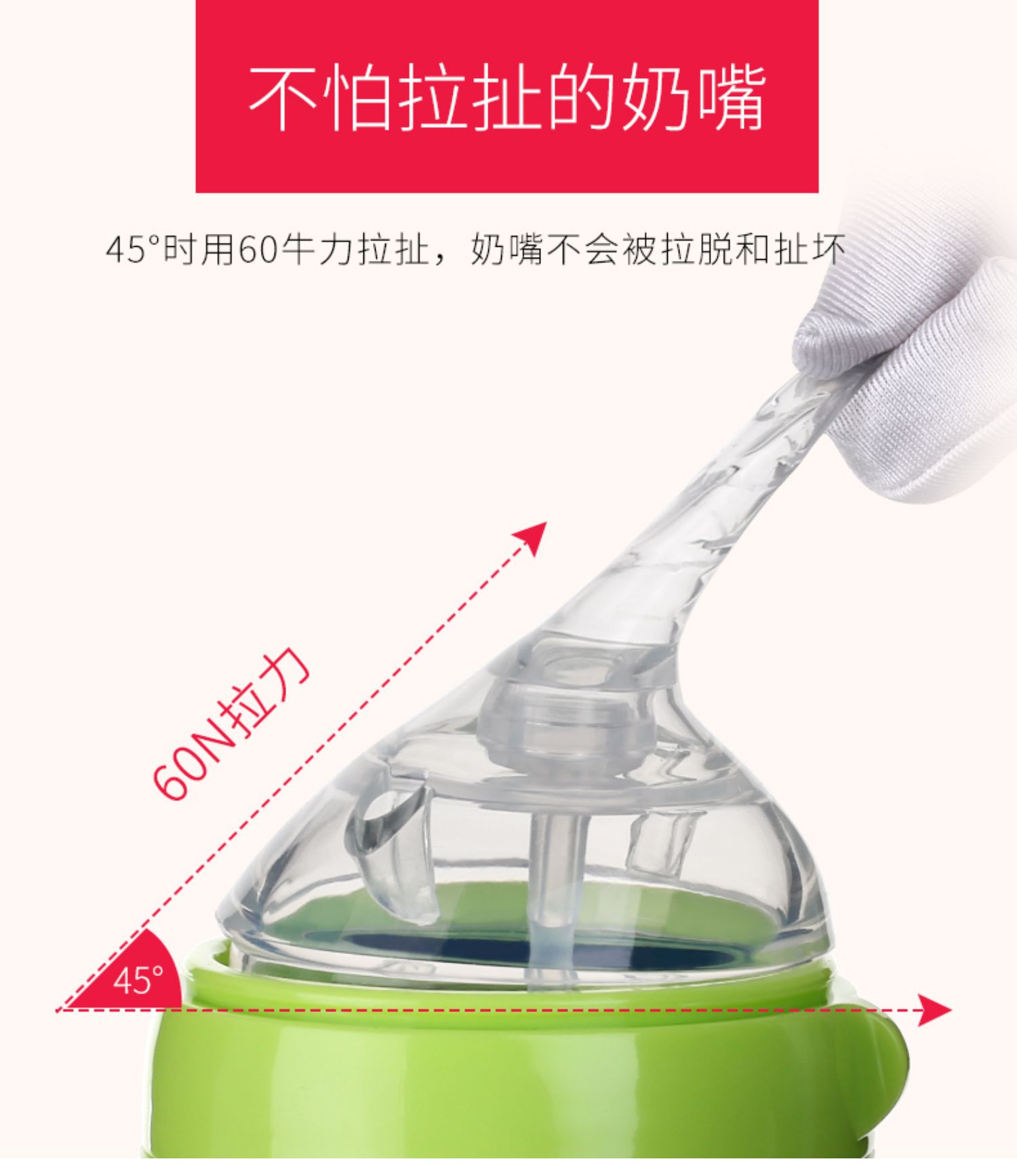 不怕拉扯的奶嘴

45°时用60牛力拉扯，奶嘴不会被拉脱和扯坏

60N拉力

45°