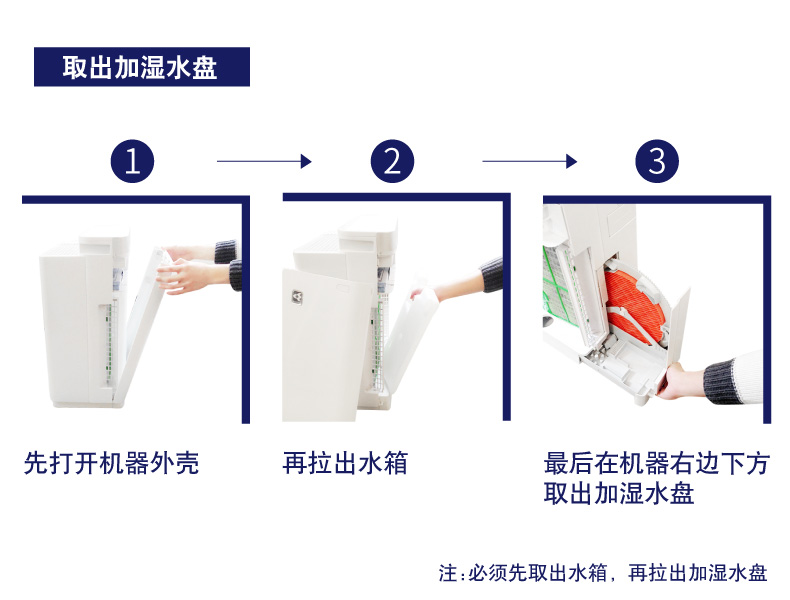 取出加湿水盘

1

2

3

先打开机器外壳

再拉出水箱

最后在机器右边下方取出加湿水盘

注：必须先取出水箱，再拉出加湿水盘