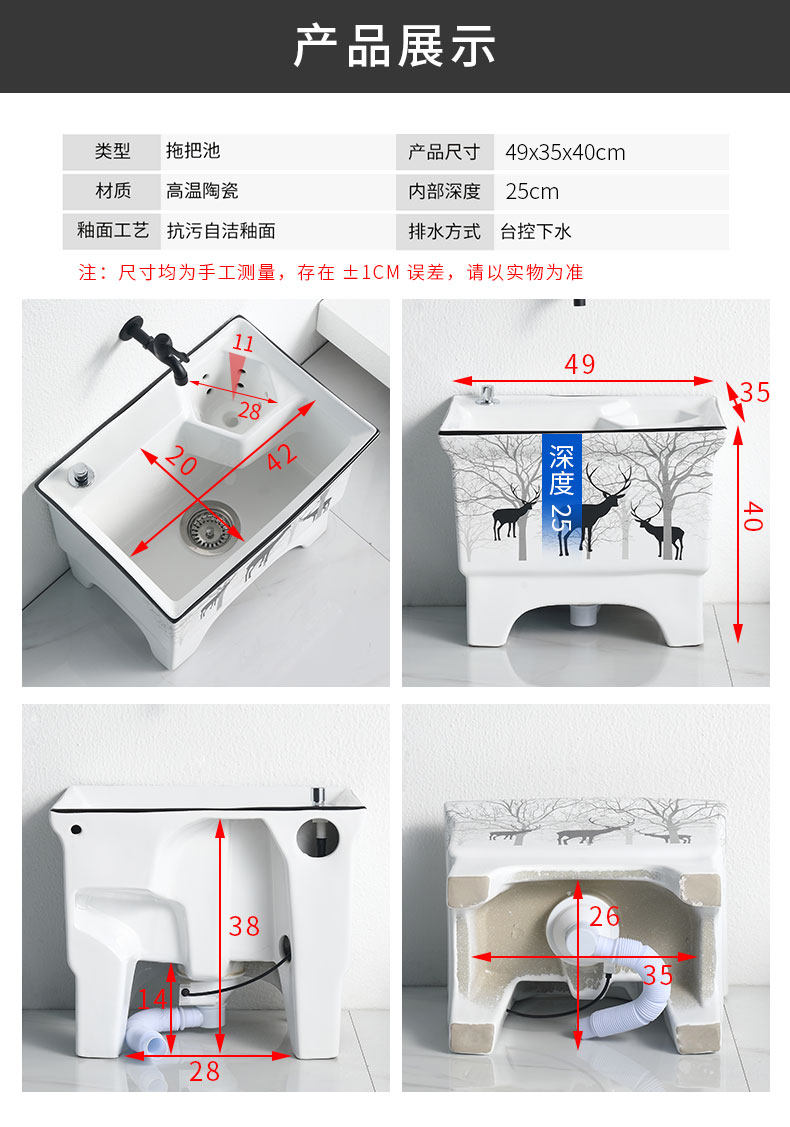 产品展示

| 类型 | 拖把池 | 产品尺寸 | 49x35x40cm |
|---|---|---|---|
| 材质 | 高温陶瓷 | 内部深度 | 25cm |
| 釉面工艺 | 抗污自洁釉面 | 排水方式 | 台控下水 |

注：尺寸均为手工测量，存在 ±1CM 误差，请以实物为准

11
28
20
42

49
35
深度25
40

38
14
28

26
35