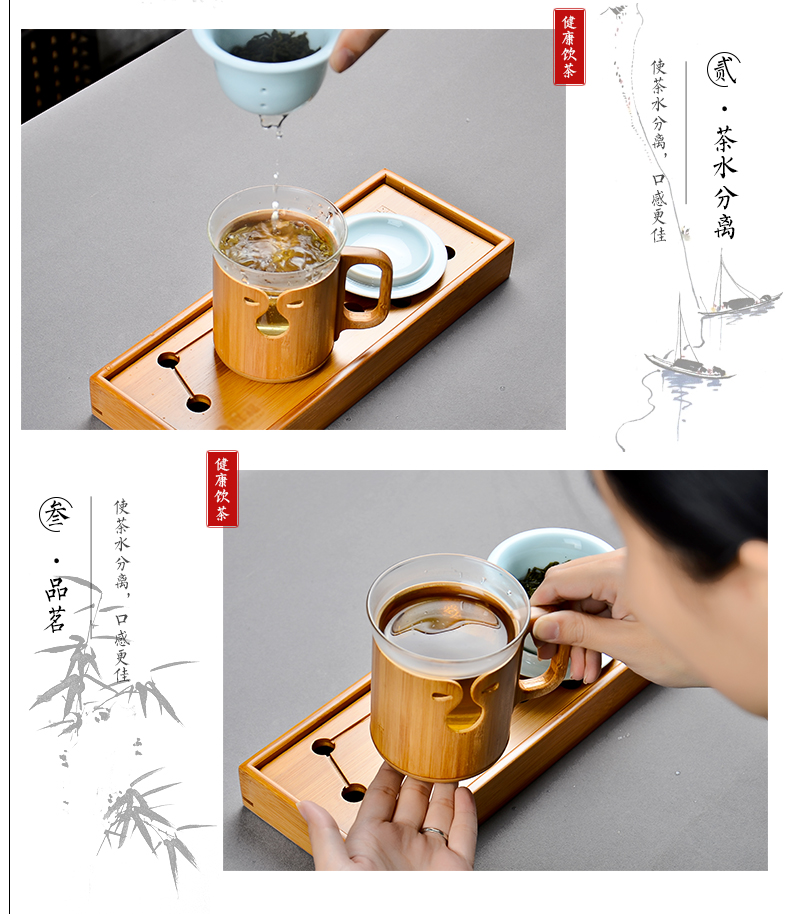 健康饮茶

贰 · 茶水分离

使茶水分离，口感更佳

健康饮茶

叁 · 品茗

使茶水分离，口感更佳