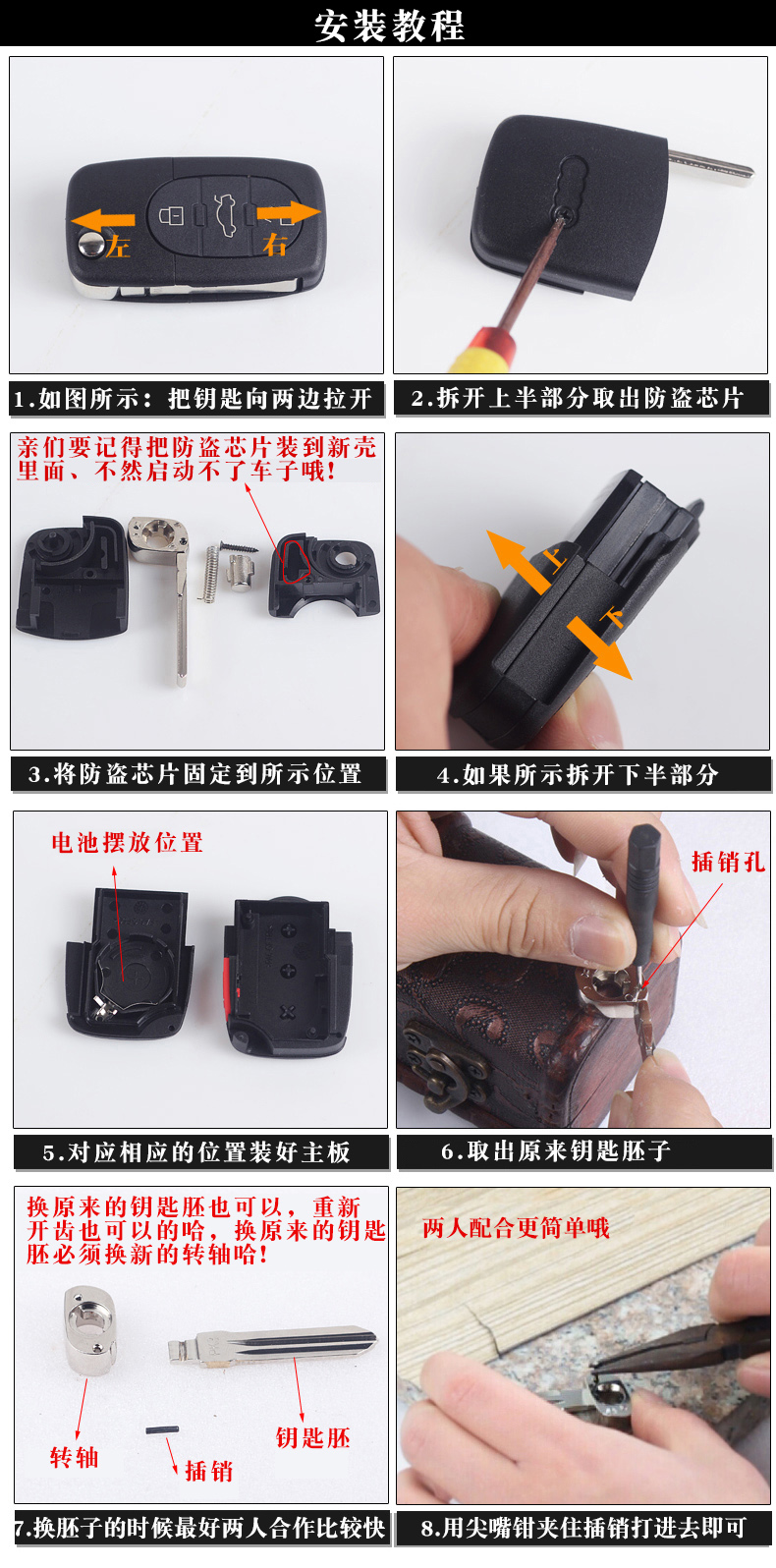 安装教程

左
右

1.如图所示：把钥匙向两边拉开

2.拆开上半部分取出防盗芯片

亲们要记得把防盗芯片装到新壳里面、不然启动不了车子哦！

3.将防盗芯片固定到所示位置

上
下

4.如果所示拆开下半部分

电池摆放位置

5.对应相应的位置装好主板

插销孔

6.取出原来钥匙胚子

换原来的钥匙胚也可以，重新开齿也可以的哈，换原来的钥匙胚必须换新的转轴哈！

转轴
插销
钥匙胚

7.换胚子的时候最好两人合作比较快

两人配合更简单哦

8.用尖嘴钳夹住插销打进去即可