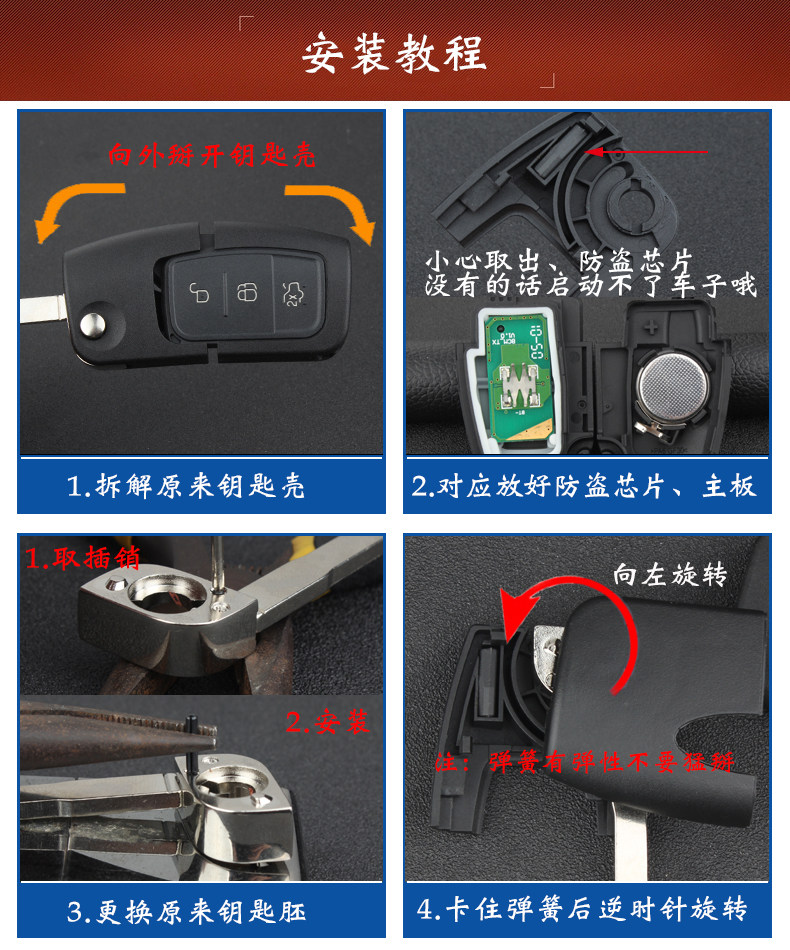 安装教程

向外掰开钥匙壳

1.拆解原来钥匙壳

小心取出、防盗芯片
没有的话启动不了车子哦

2.对应放好防盗芯片、主板

1.取插销

2.安装

3.更换原来钥匙胚

向左旋转

注：弹簧有弹性不要猛掰

4.卡住弹簧后逆时针旋转