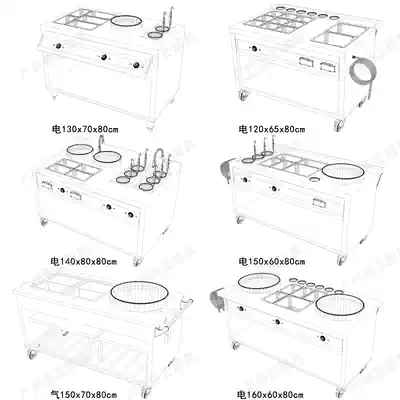 电130x70x80cm

电120x65x80cm

电140x80x80cm

电150x60x80cm

气150x70x80cm

电160x60x80cm