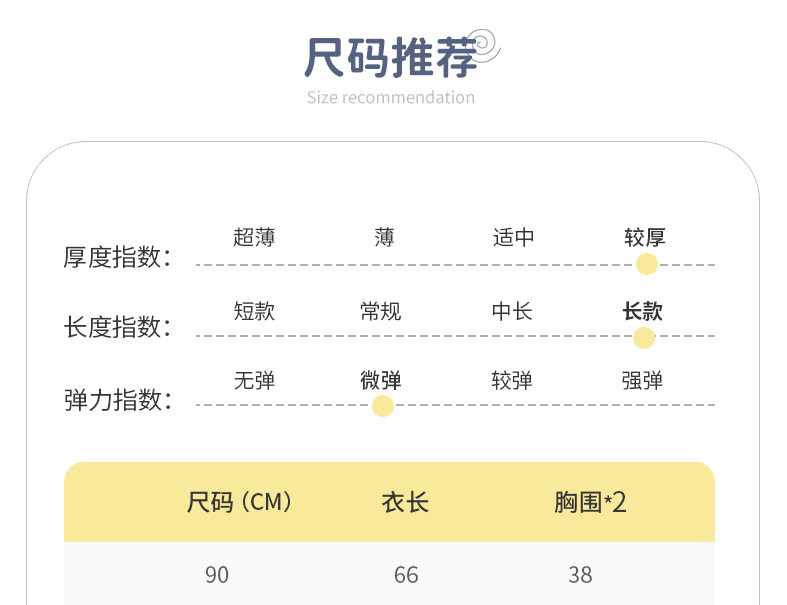 尺码推荐
Size recommendation

厚度指数: 超薄 薄 适中 较厚

长度指数: 短款 常规 中长 长款

弹力指数: 无弹 微弹 较弹 强弹

| 尺码（CM） | 衣长 | 胸围*2 |
|---|---|---|
| 90 | 66 | 38 |