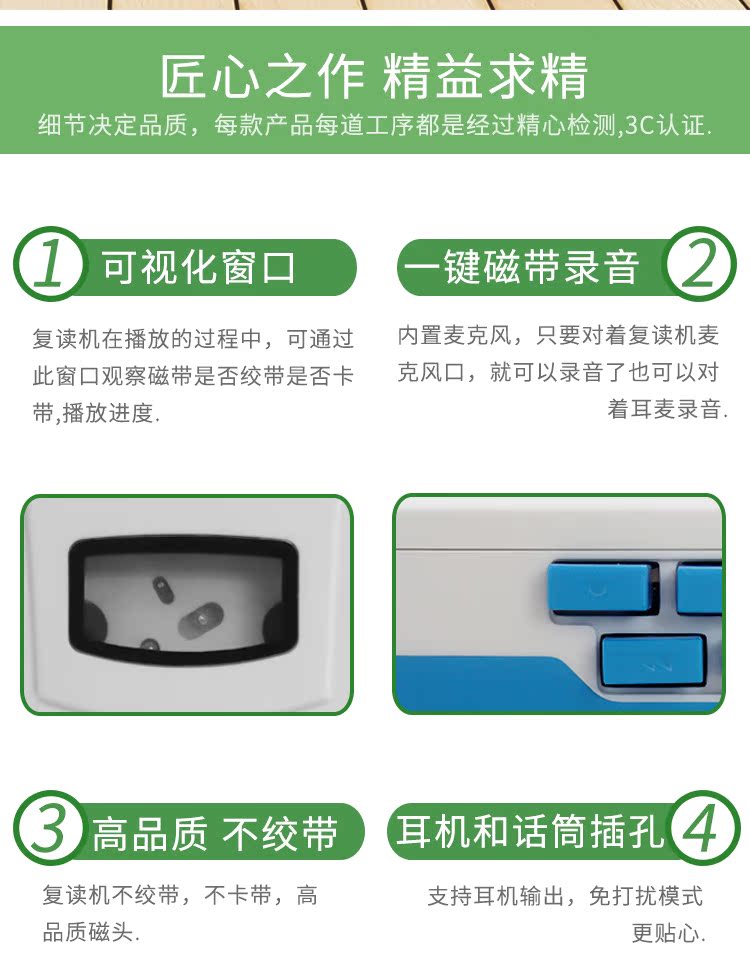 匠心之作 精益求精
细节决定品质，每款产品每道工序都是经过精心检测,3C认证.

1 可视化窗口

复读机在播放的过程中，可通过此窗口观察磁带是否绞带是否卡带,播放进度.

一键磁带录音 2

内置麦克风，只要对着复读机麦克风口，就可以录音了也可以对着耳麦录音.

3 高品质 不绞带

复读机不绞带，不卡带，高品质磁头.

耳机和话筒插孔 4

支持耳机输出，免打扰模式更贴心.