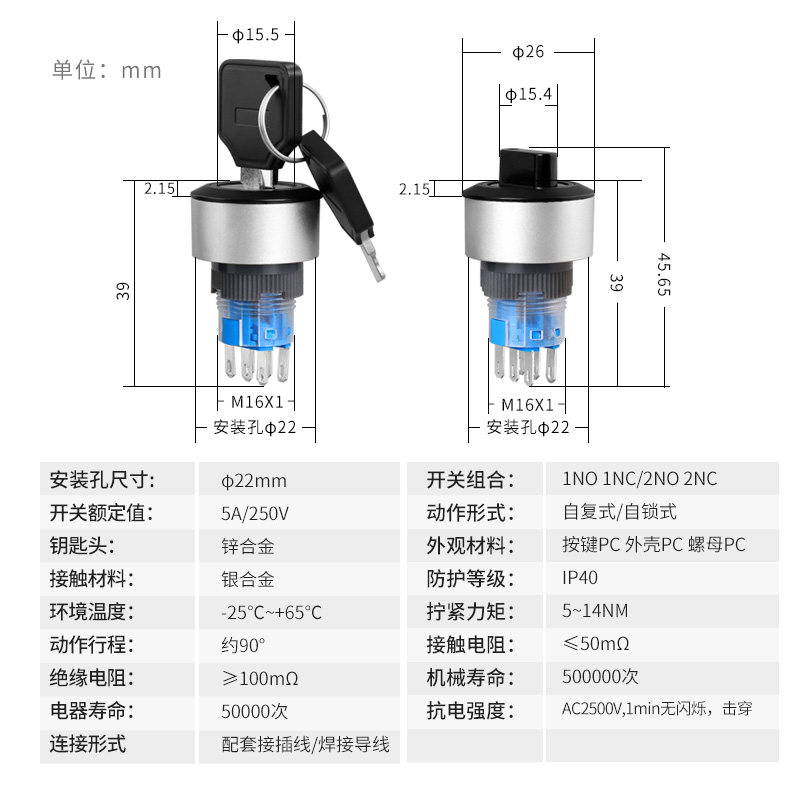 单位：mm

ϕ15.5

2.15

39

M16X1

安装孔ϕ22

ϕ26

ϕ15.4

2.15

39

45.65

M16X1

安装孔ϕ22

| 安装孔尺寸: | ϕ22mm | 开关组合: | 1NO 1NC/2NO 2NC |
|---|---|---|---|
| 开关额定值: | 5A/250V | 动作形式: | 自复式/自锁式 |
| 钥匙头: | 锌合金 | 外观材料: | 按键PC 外壳PC 螺母PC |
| 接触材料: | 银合金 | 防护等级: | IP40 |
| 环境温度: | -25°C~+65°C | 拧紧力矩: | 5~14NM |
| 动作行程: | 约90° | 接触电阻: | ≤50mΩ |
| 绝缘电阻: | ≥100mΩ | 机械寿命: | 500000次 |
| 电器寿命: | 50000次 | 抗电强度: | AC2500V,1min无闪烁，击穿 |
| 连接形式 | 配套接插线/焊接导线 | | |