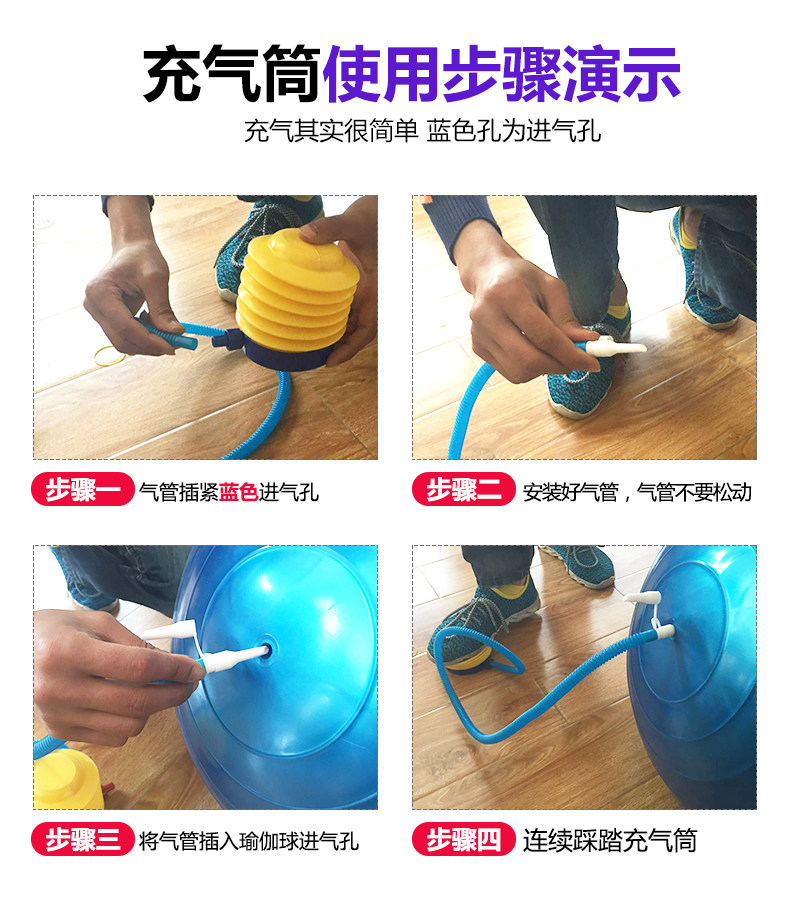 充气筒使用步骤演示

充气其实很简单 蓝色孔为进气孔

步骤一 气管插紧蓝色进气孔

步骤二 安装好气管，气管不要松动

步骤三 将气管插入瑜伽球进气孔

步骤四 连续踩踏充气筒