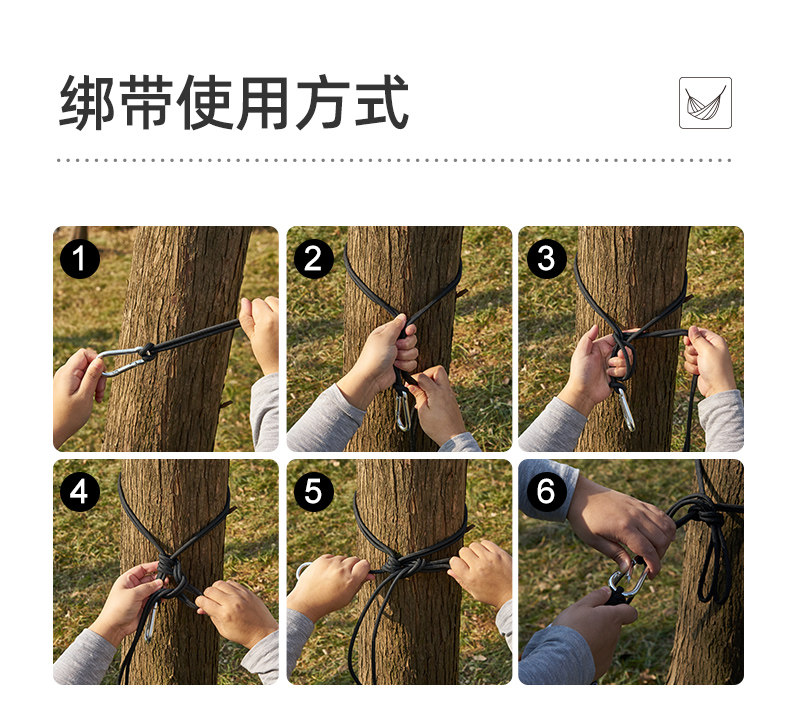 绑带使用方式

1

2

3

4

5

6