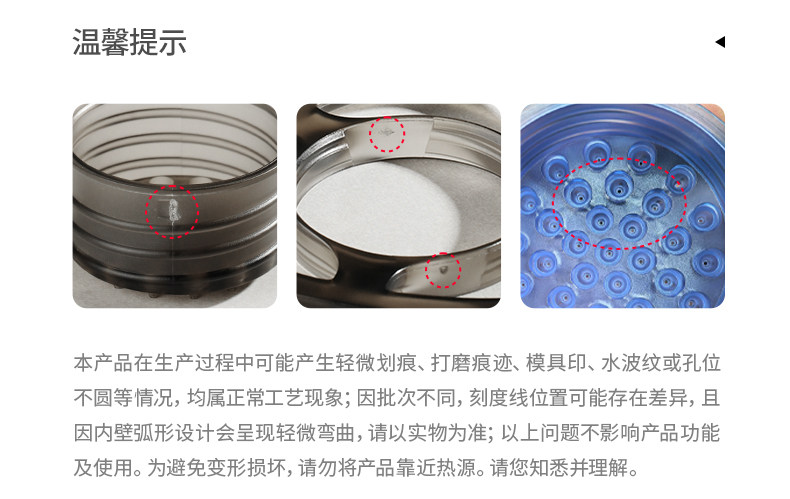 温馨提示

本产品在生产过程中可能产生轻微划痕、打磨痕迹、模具印、水波纹或孔位不圆等情况，均属正常工艺现象；因批次不同，刻度线位置可能存在差异，且因内壁弧形设计会呈现轻微弯曲，请以实物为准；以上问题不影响产品功能及使用。为避免变形损坏，请勿将产品靠近热源。请您知悉并理解。