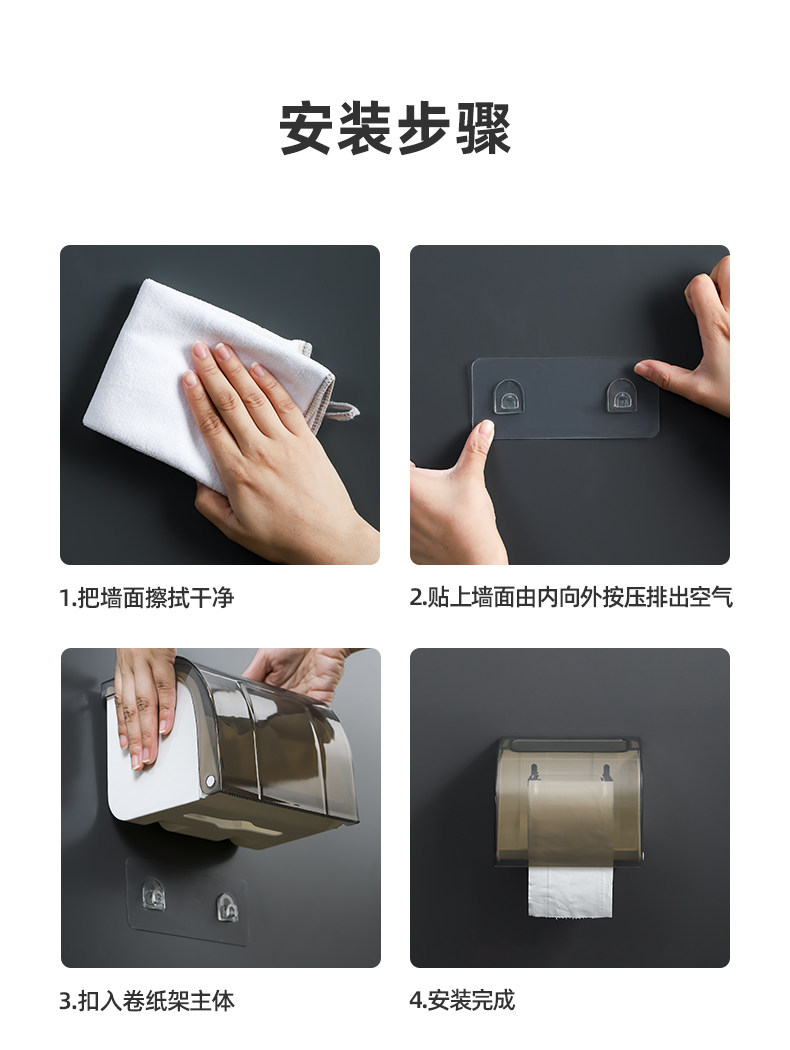 安装步骤

1.把墙面擦拭干净

2.贴上墙面由内向外按压排出空气

3.扣入卷纸架主体

4.安装完成