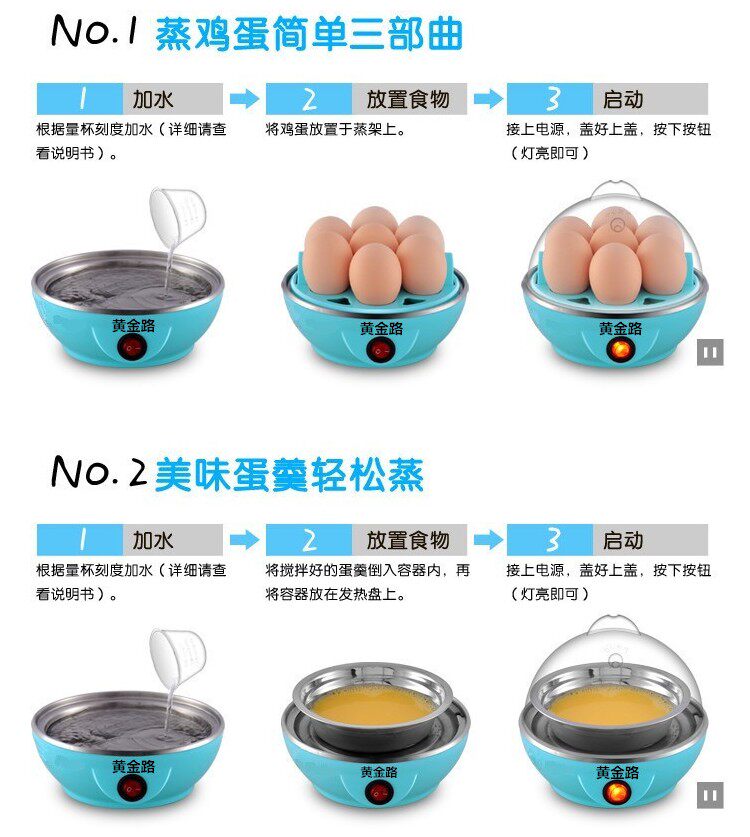 No.1 蒸鸡蛋简单三部曲

1 加水
根据量杯刻度加水（详细请查看说明书）。

2 放置食物
将鸡蛋放置于蒸架上。

3 启动
接上电源，盖好上盖，按下按钮（灯亮即可）

黄金路

黄金路

黄金路

No.2 美味蛋羹轻松蒸

1 加水
根据量杯刻度加水（详细请查看说明书）。

2 放置食物
将搅拌好的蛋羹倒入容器内，再将容器放在发热盘上。

3 启动
接上电源，盖好上盖，按下按钮（灯亮即可）

黄金路

黄金路

黄金路