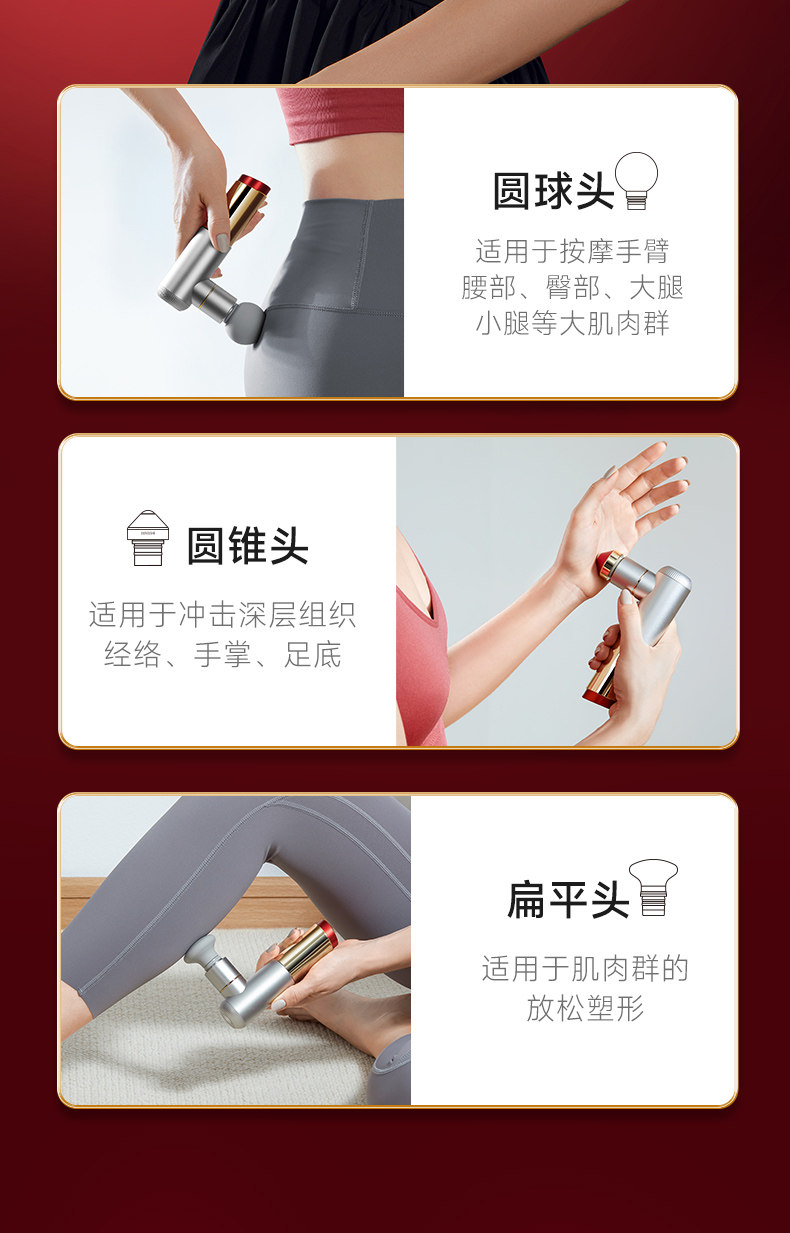 圆球头

适用于按摩手臂
腰部、臀部、大腿
小腿等大肌肉群

圆锥头

适用于冲击深层组织
经络、手掌、足底

扁平头

适用于肌肉群的
放松塑形