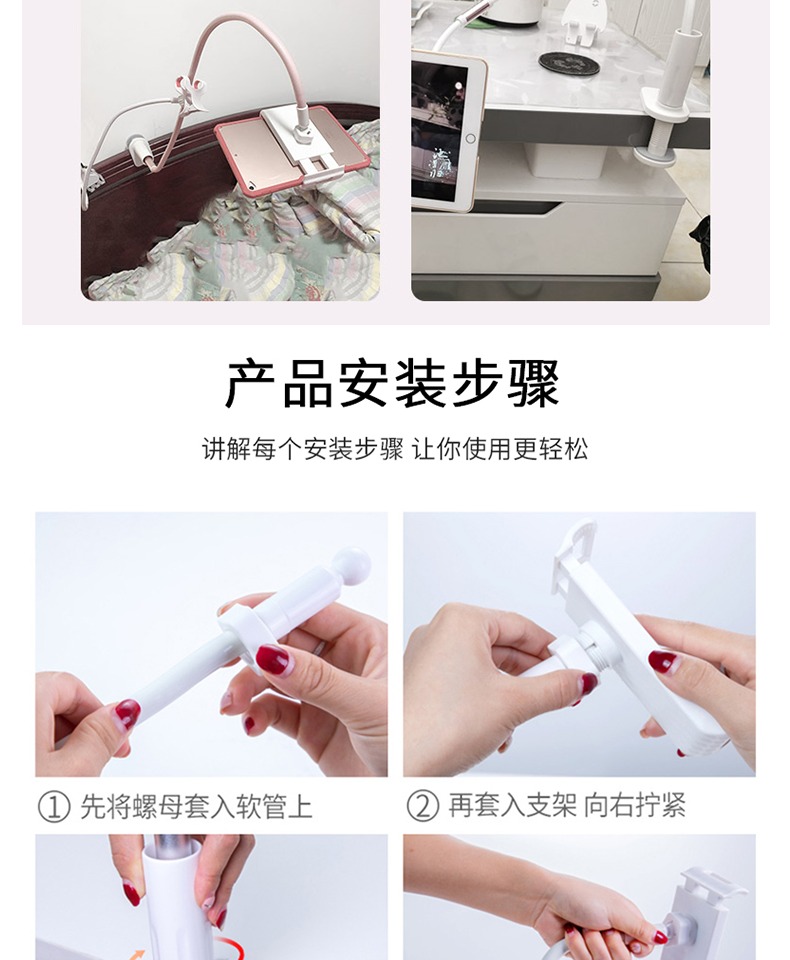 产品安装步骤

讲解每个安装步骤 让你使用更轻松

① 先将螺母套入软管上

② 再套入支架 向右拧紧