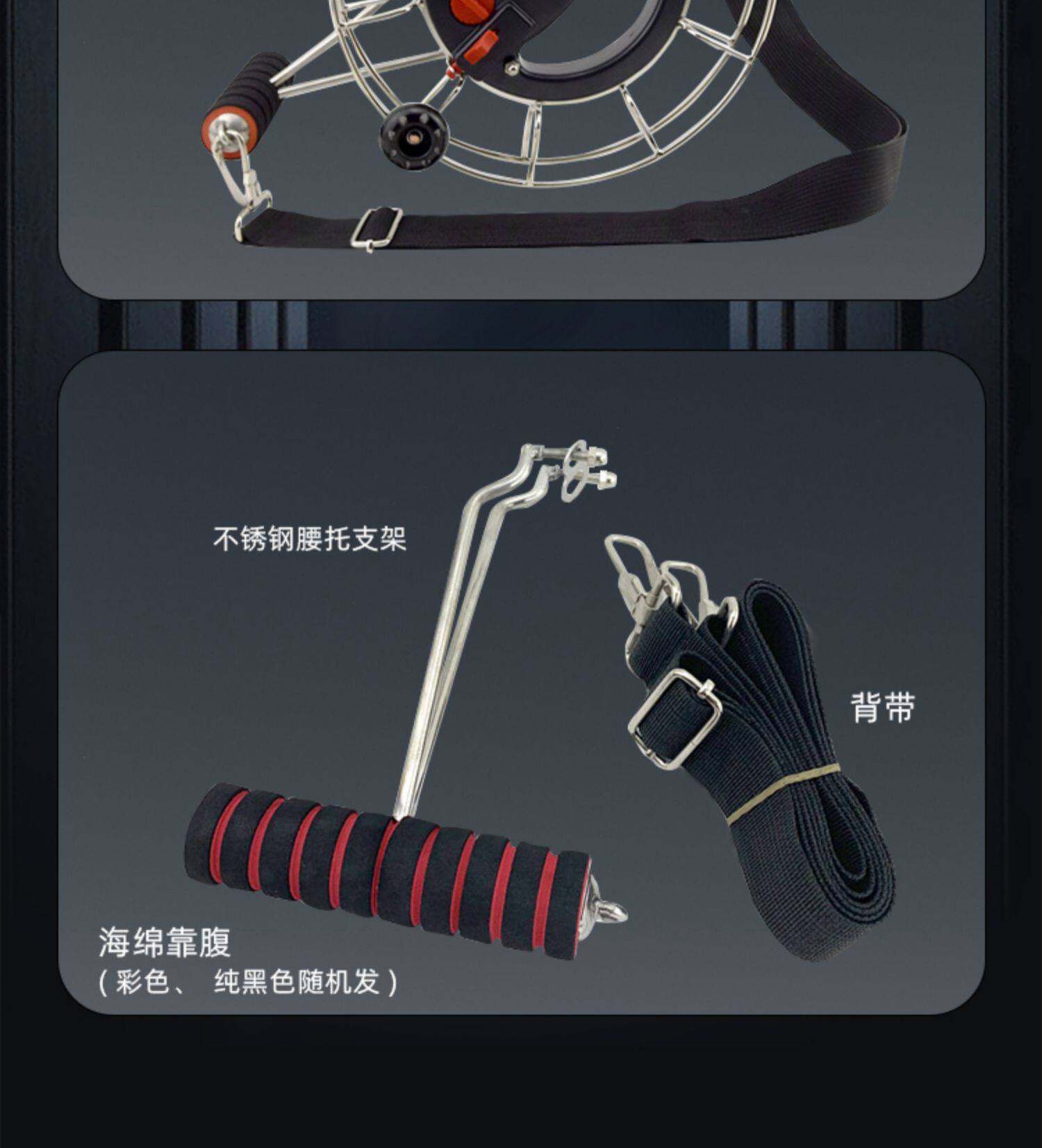 不锈钢腰托支架

背带

海绵靠腹
（彩色、 纯黑色随机发）