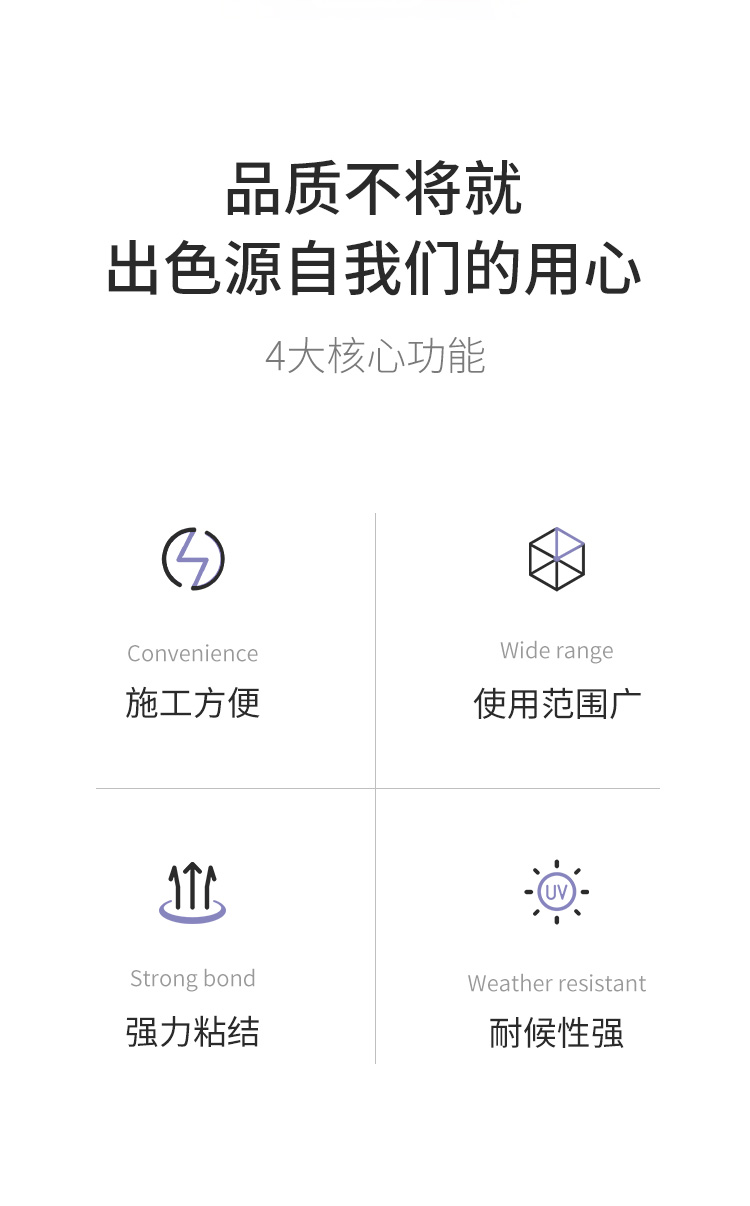 品质不将就
出色源自我们的用心

4大核心功能

Convenience
施工方便

Wide range
使用范围广

Strong bond
强力粘结

UV

Weather resistant
耐候性强