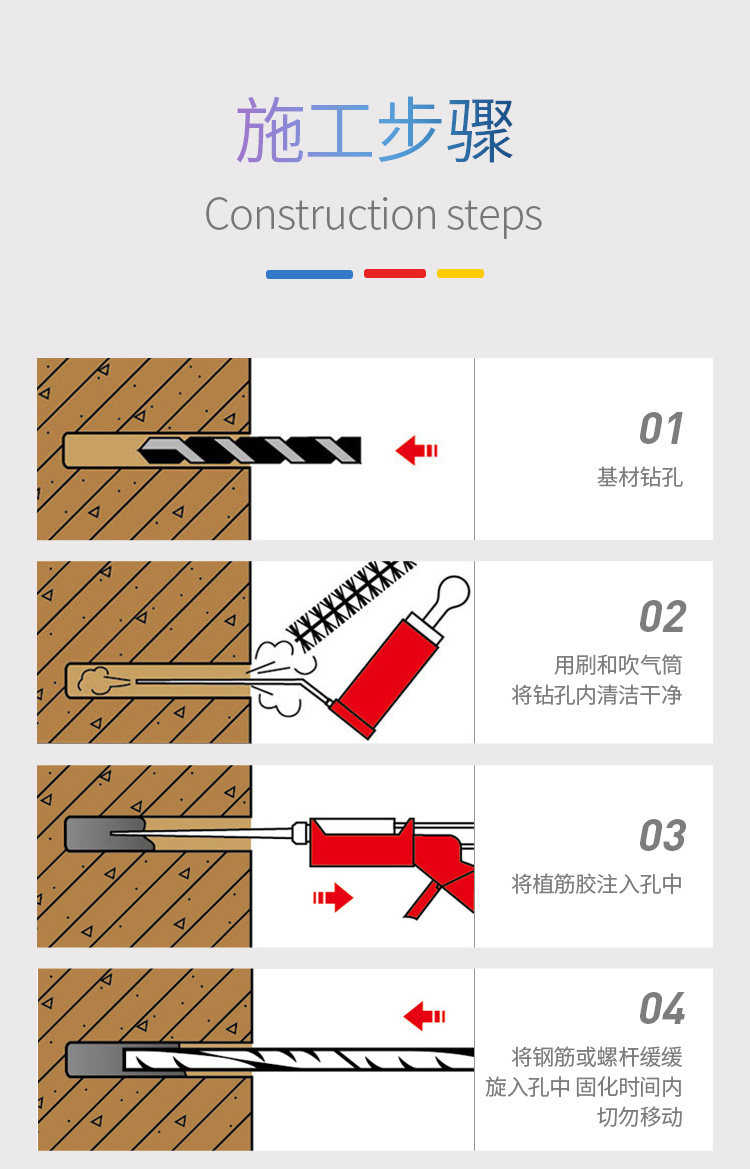 施工步骤
Construction steps

01
基材钻孔

02
用刷和吹气筒
将钻孔内清洁干净

03
将植筋胶注入孔中

04
将钢筋或螺杆缓缓
旋入孔中 固化时间内
切勿移动