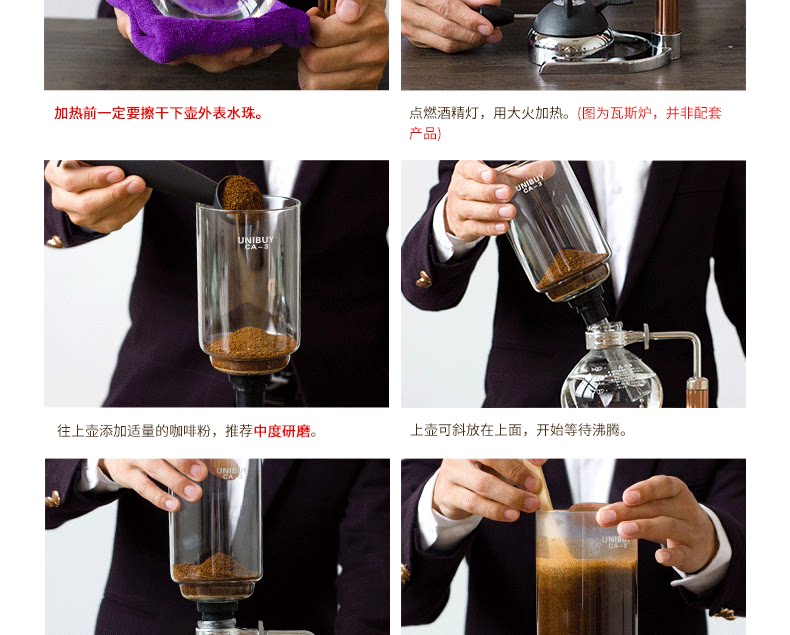 加热前一定要擦干下壶外表水珠。

点燃酒精灯，用大火加热。(图为瓦斯炉，并非配套产品)

UNIBUY CA-3

UNIBUY CA-3

往上壶添加适量的咖啡粉，推荐中度研磨。

上壶可斜放在上面，开始等待沸腾。

UNIBUY CA-3

UNIBUY CA-3