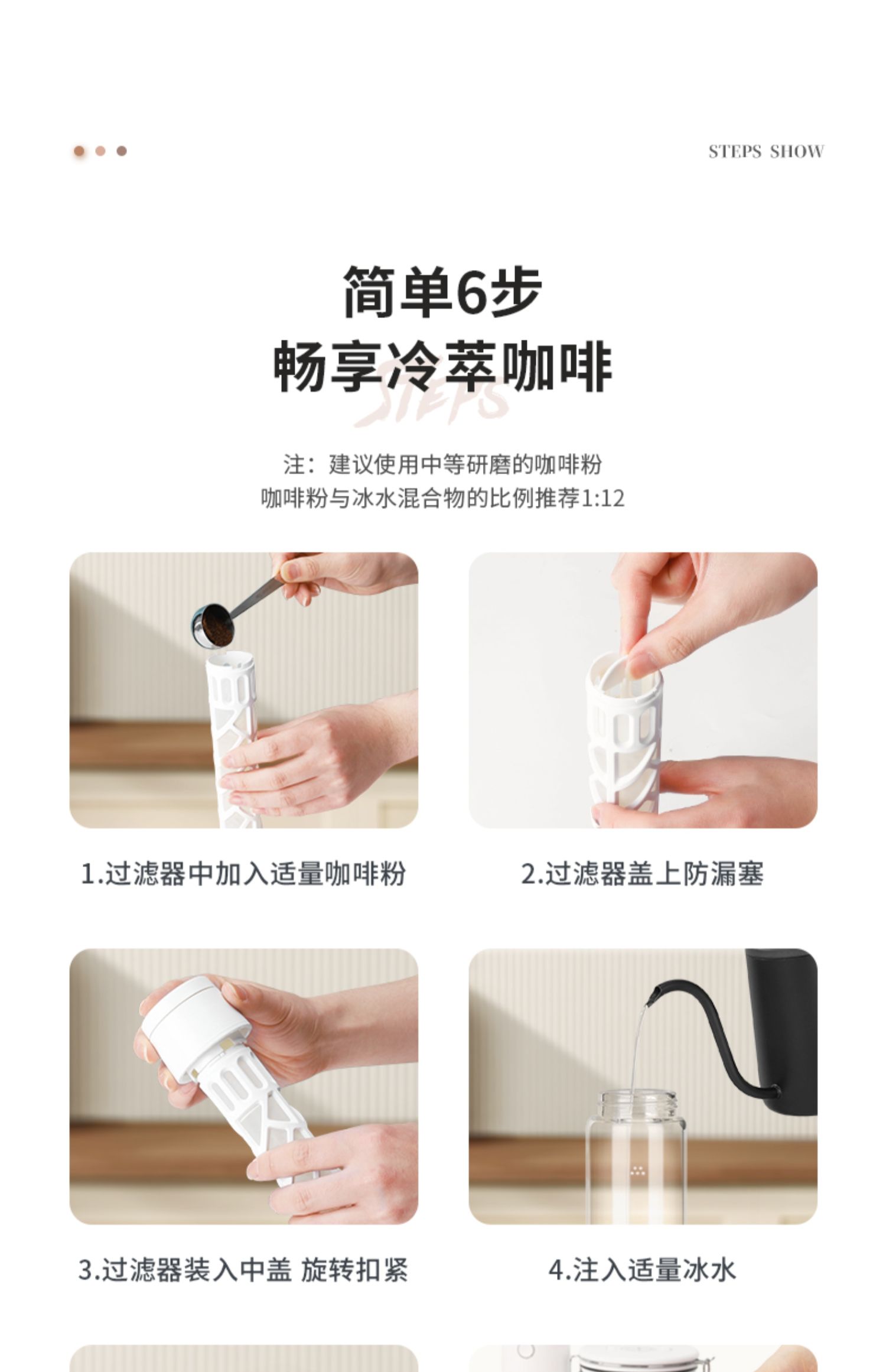 STEPS SHOW

简单6步
畅享冷萃咖啡
STEPS

注：建议使用中等研磨的咖啡粉
咖啡粉与冰水混合物的比例推荐1:12

1.过滤器中加入适量咖啡粉

2.过滤器盖上防漏塞

3.过滤器装入中盖 旋转扣紧

4.注入适量冰水