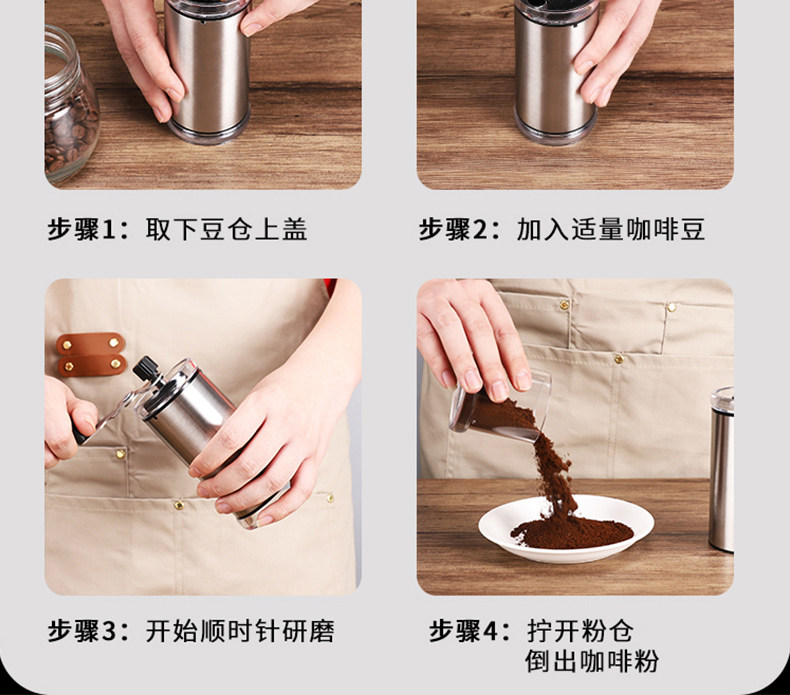 步骤1：取下豆仓上盖

步骤2：加入适量咖啡豆

步骤3：开始顺时针研磨

步骤4：拧开粉仓
倒出咖啡粉