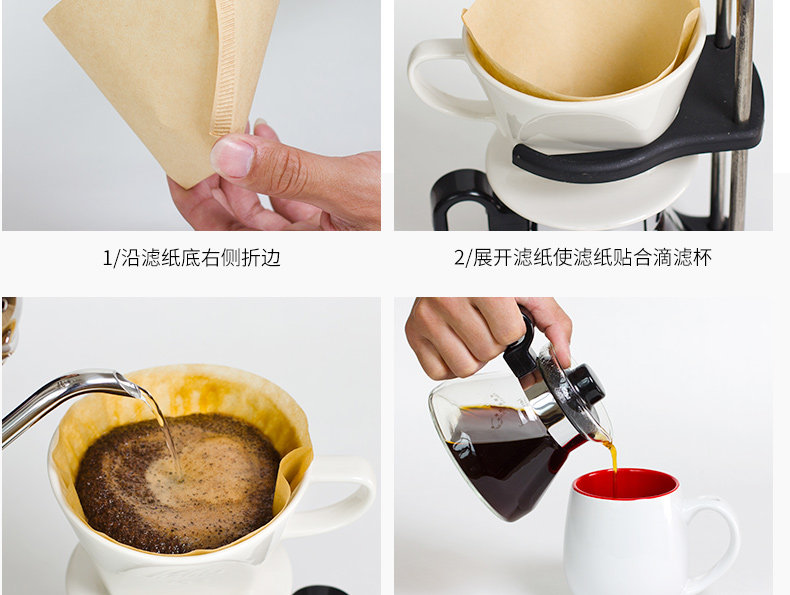 1/沿滤纸底右侧折边

2/展开滤纸使滤纸贴合滴滤杯