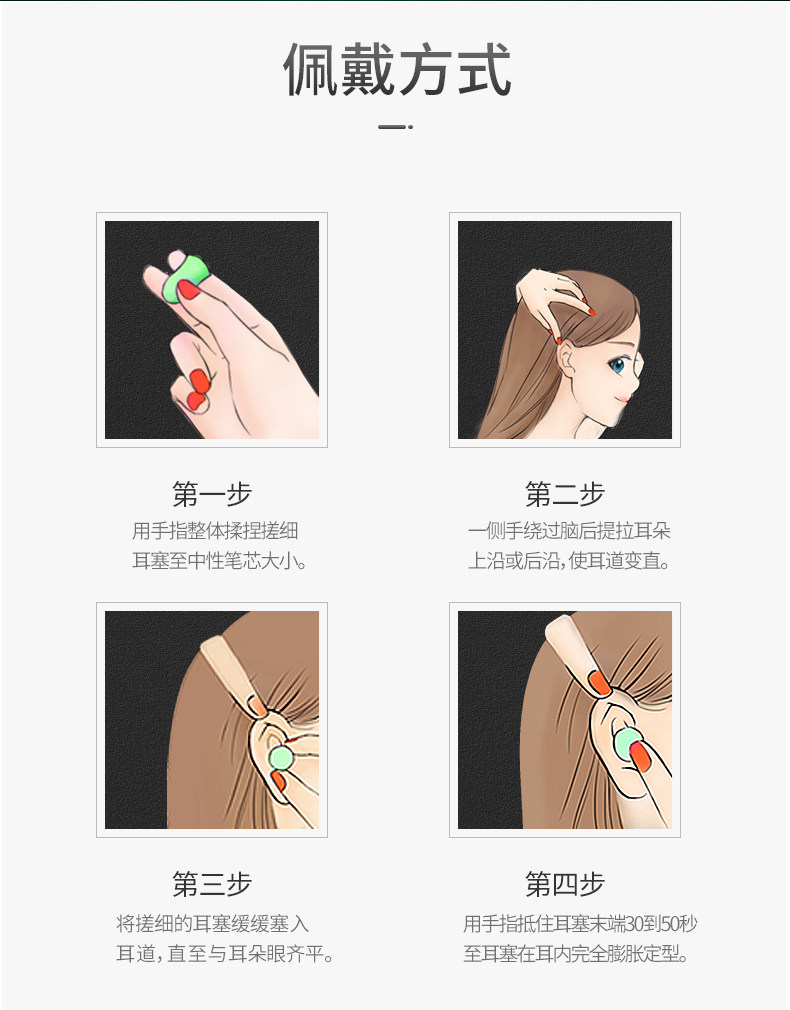 佩戴方式

第一步
用手指整体揉捏搓细耳塞至中性笔芯大小。

第二步
一侧手绕过脑后提拉耳朵上沿或后沿，使耳道变直。

第三步
将搓细的耳塞缓缓塞入耳道，直至与耳朵眼齐平。

第四步
用手指抵住耳塞末端30到50秒至耳塞在耳内完全膨胀定型。