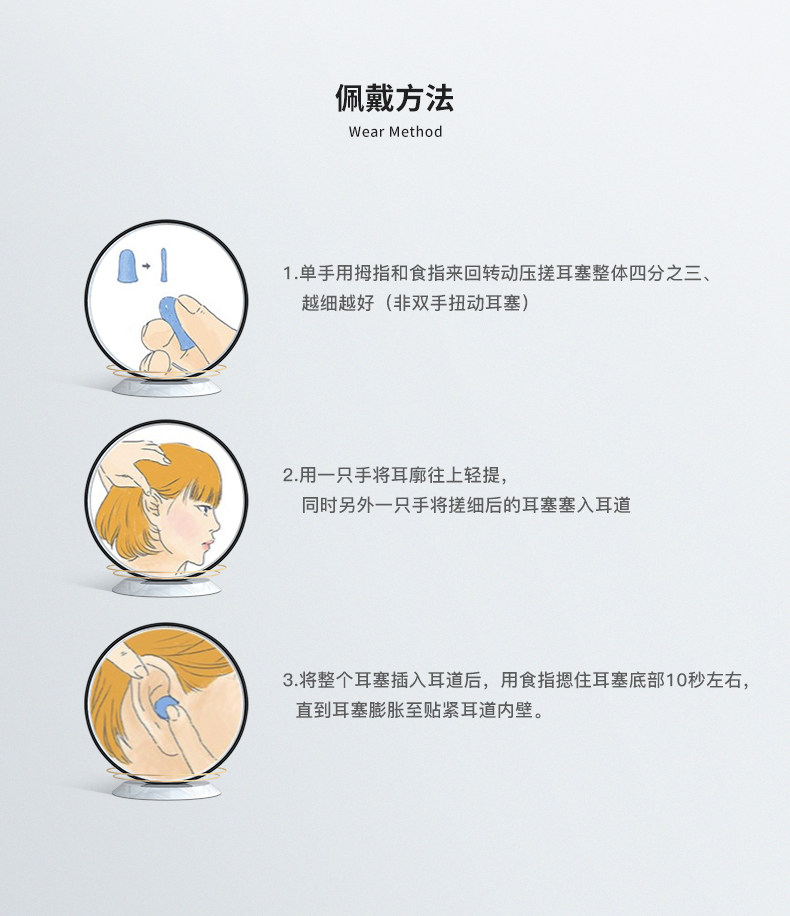 佩戴方法
Wear Method

1.单手用拇指和食指来回转动压搓耳塞整体四分之三、越细越好（非双手扭动耳塞）

2.用一只手将耳廓往上轻提，同时另外一只手将搓细后的耳塞塞入耳道

3.将整个耳塞插入耳道后，用食指摁住耳塞底部10秒左右，直到耳塞膨胀至贴紧耳道内壁。