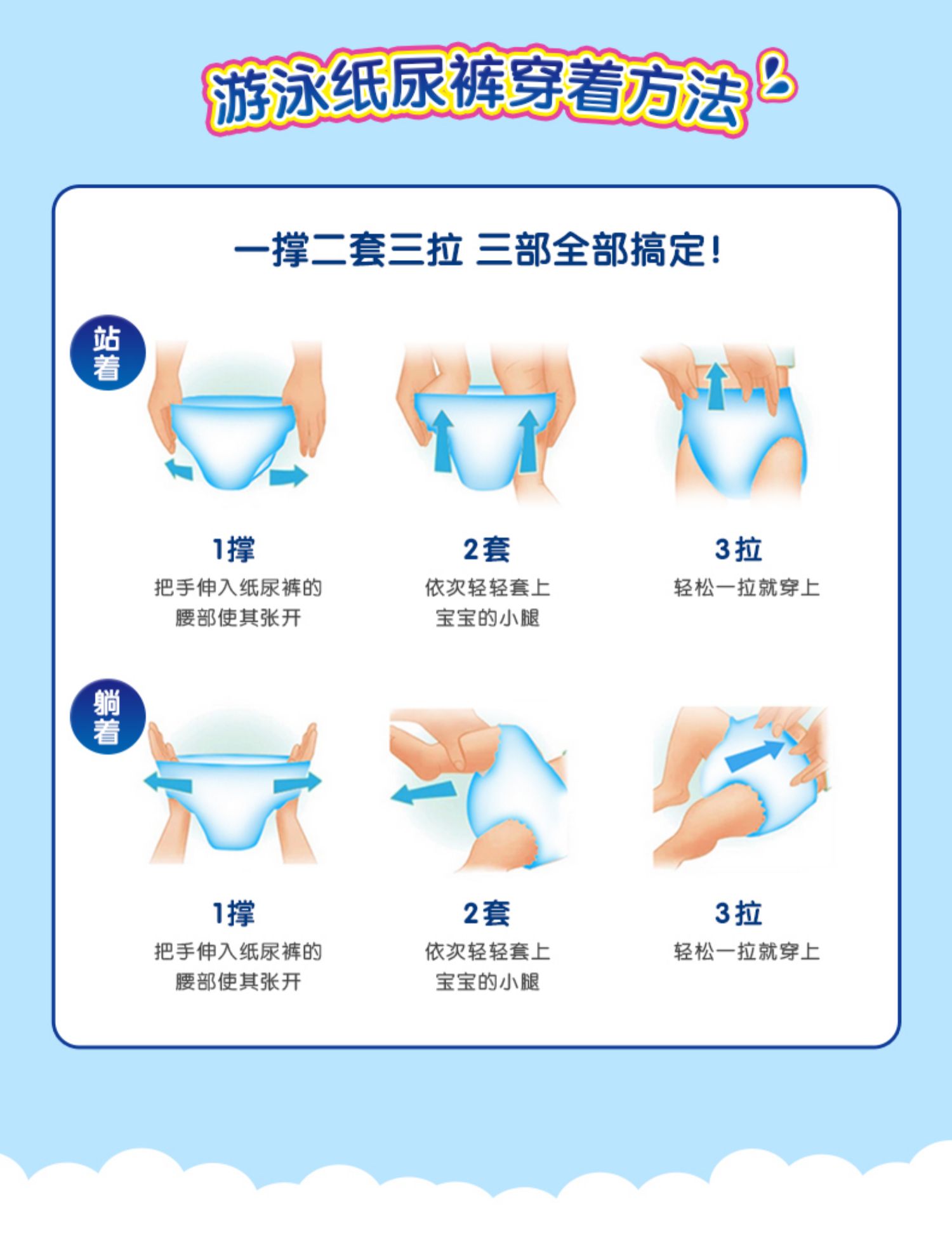 游泳纸尿裤穿着方法

一撑二套三拉 三部全部搞定!

站着

1撑
把手伸入纸尿裤的腰部使其张开

2套
依次轻轻套上宝宝的小腿

3拉
轻松一拉就穿上

躺着

1撑
把手伸入纸尿裤的腰部使其张开

2套
依次轻轻套上宝宝的小腿

3拉
轻松一拉就穿上