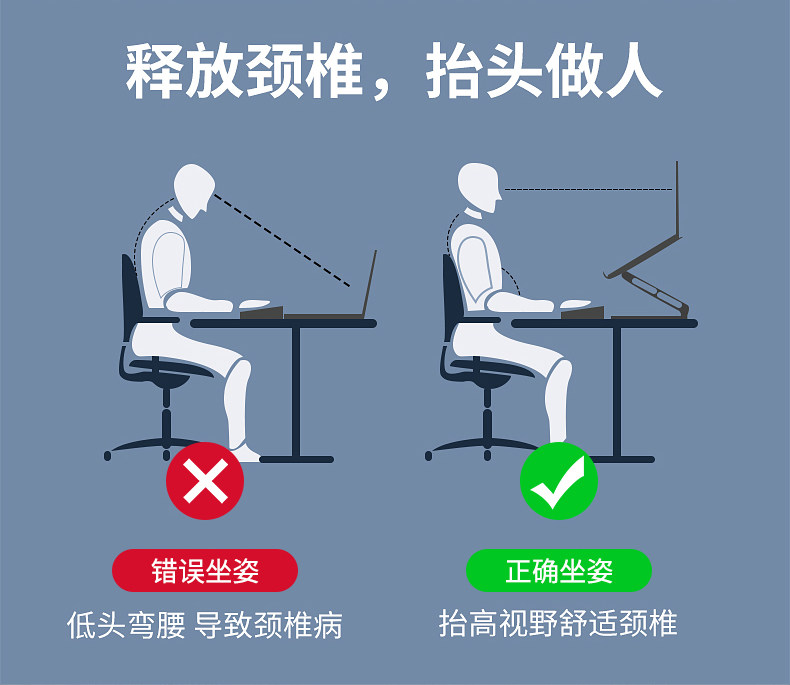 释放颈椎，抬头做人

错误坐姿

低头弯腰 导致颈椎病

正确坐姿

抬高视野舒适颈椎