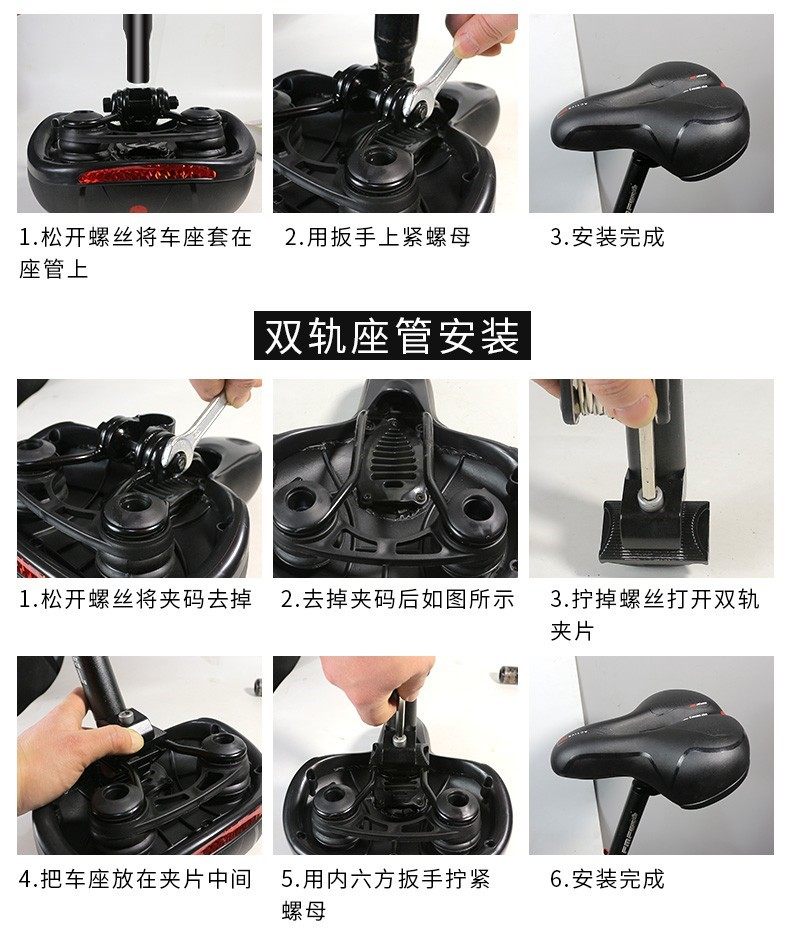 1.松开螺丝将车座套在座管上

2.用扳手上紧螺母

3.安装完成

双轨座管安装

1.松开螺丝将夹码去掉

2.去掉夹码后如图所示

3.拧掉螺丝打开双轨夹片

4.把车座放在夹片中间

5.用内六方扳手拧紧螺母

6.安装完成