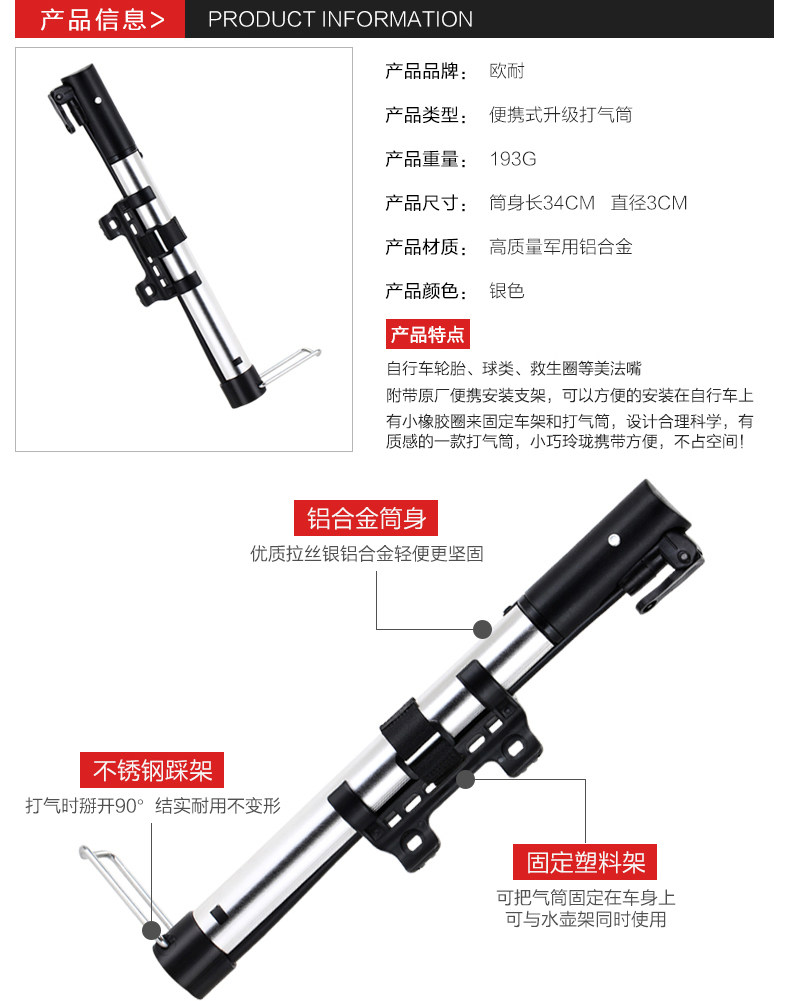 产品信息>  PRODUCT INFORMATION

产品品牌： 欧耐

产品类型： 便携式升级打气筒

产品重量： 193G

产品尺寸： 筒身长34CM 直径3CM

产品材质： 高质量军用铝合金

产品颜色： 银色

产品特点

自行车轮胎、球类、救生圈等美法嘴
附带原厂便携安装支架，可以方便的安装在自行车上
有小橡胶圈来固定车架和打气筒，设计合理科学，有质感的一款打气筒，小巧玲珑携带方便，不占空间！

铝合金筒身
优质拉丝银铝合金轻便更坚固

不锈钢踩架
打气时掰开90° 结实耐用不变形

固定塑料架
可把气筒固定在车身上
可与水壶架同时使用