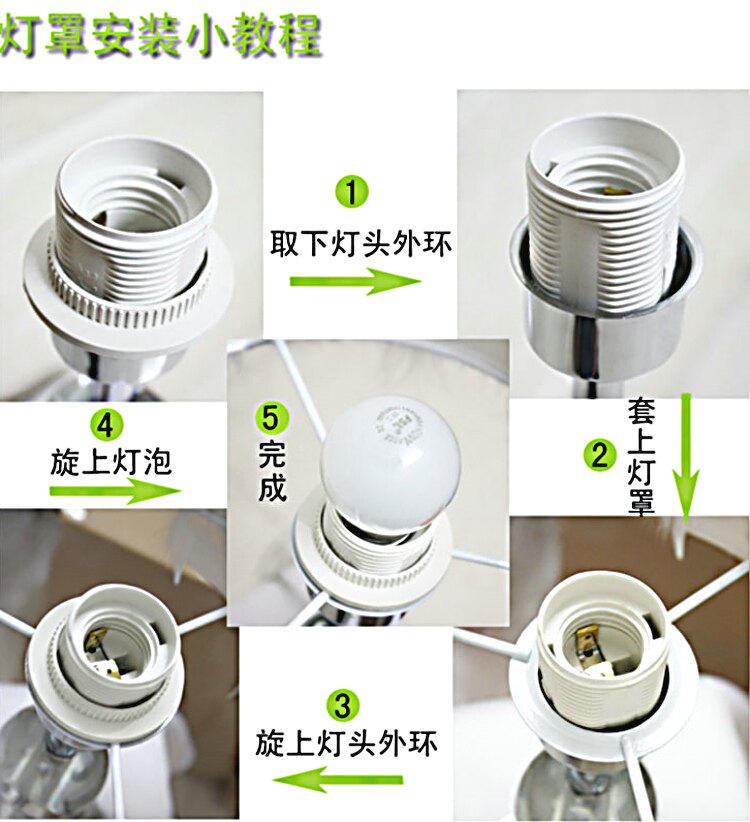 灯罩安装小教程

1
取下灯头外环

2
套上灯罩

3
旋上灯头外环

4
旋上灯泡

5
完成