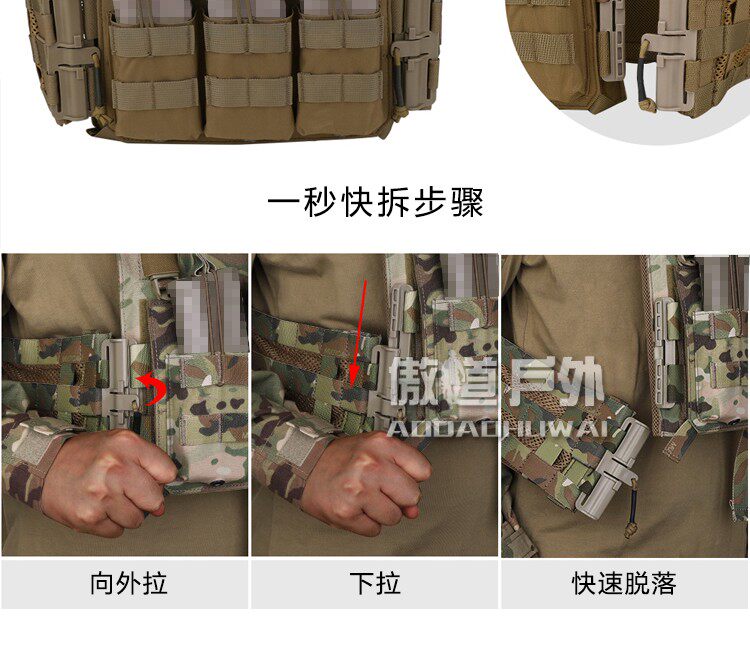 一秒快拆步骤

傲道户外
AODAOHUWAI

向外拉

下拉

快速脱落