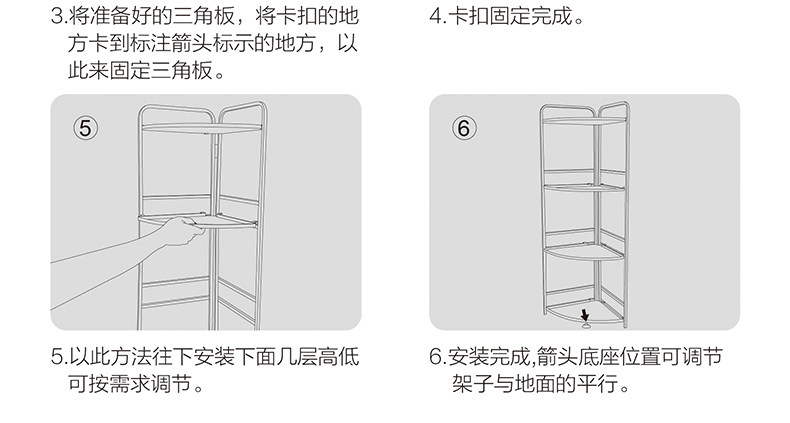 3.将准备好的三角板，将卡扣的地方卡到标注箭头标示的地方，以此来固定三角板。

4.卡扣固定完成。

⑤

⑥

5.以此方法往下安装下面几层高低可按需求调节。

6.安装完成,箭头底座位置可调节架子与地面的平行。